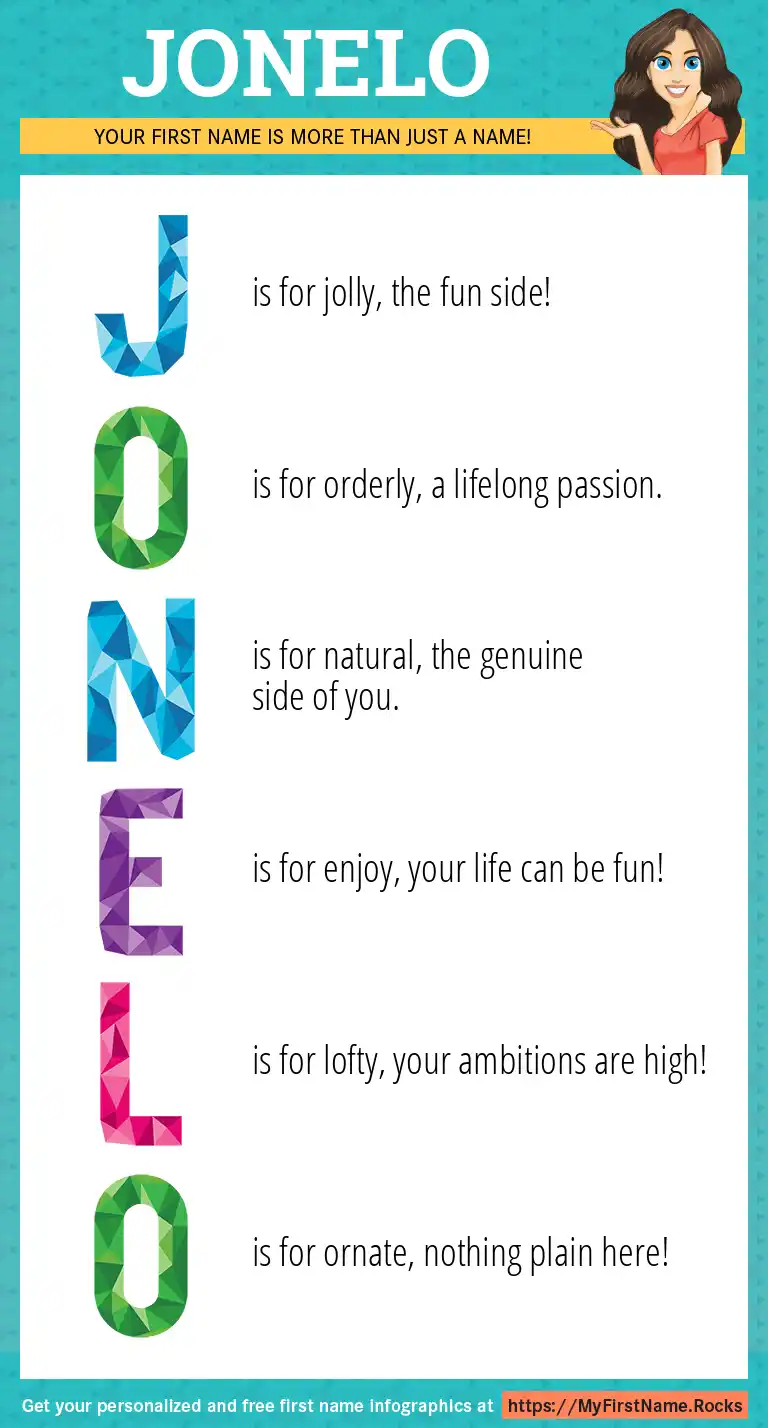 JONELO

YOUR FIRST NAME IS MORE THAN JUST A NAME!

J is for jolly, the fun side!

O is for orderly, a lifelong passion.

N is for natural, the genuine side of you.

E is for enjoy, your life can be fun!

L is for lofty, your ambitions are high!

O is for ornate, nothing plain here!

Get your personalized and free first name infographics at https://MyFirstName.Rocks