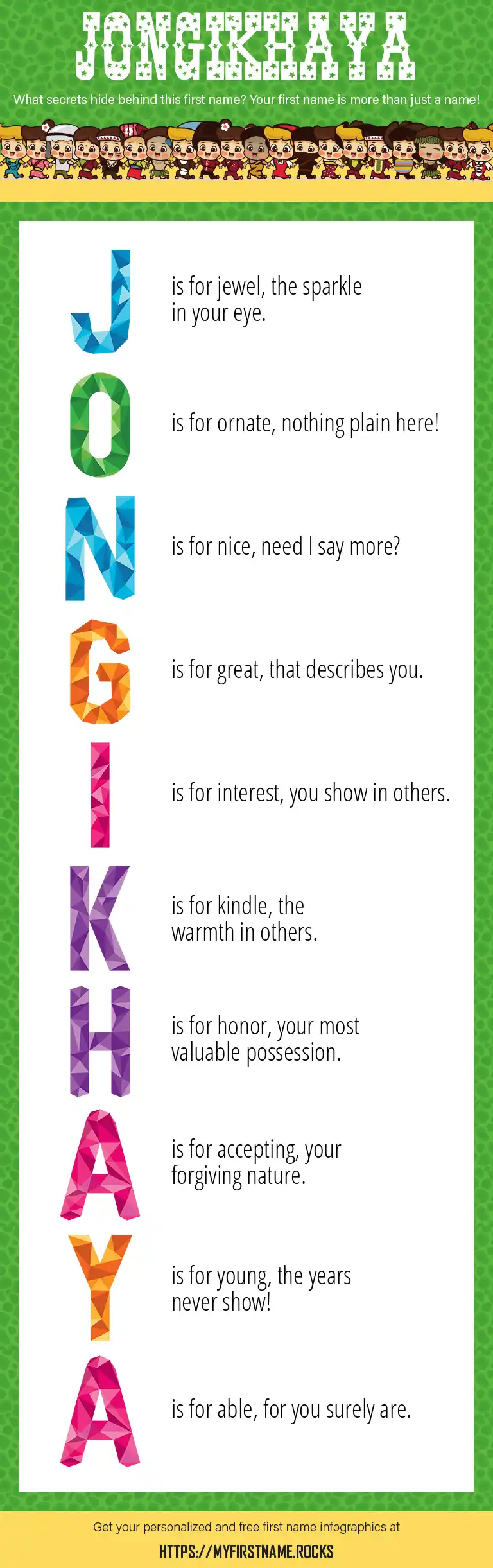 JONGIKHAYA

What secrets hide behind this first name? Your first name is more than just a name!

J is for jewel, the sparkle in your eye.

O is for ornate, nothing plain here!

N is for nice, need I say more?

G is for great, that describes you.

I is for interest, you show in others.

K is for kindle, the warmth in others.

H is for honor, your most valuable possession.

A is for accepting, your forgiving nature.

Y is for young, the years never show!

A is for able, for you surely are.

Get your personalized and free first name infographics at

HTTPS://MYFIRSTNAME.ROCKS