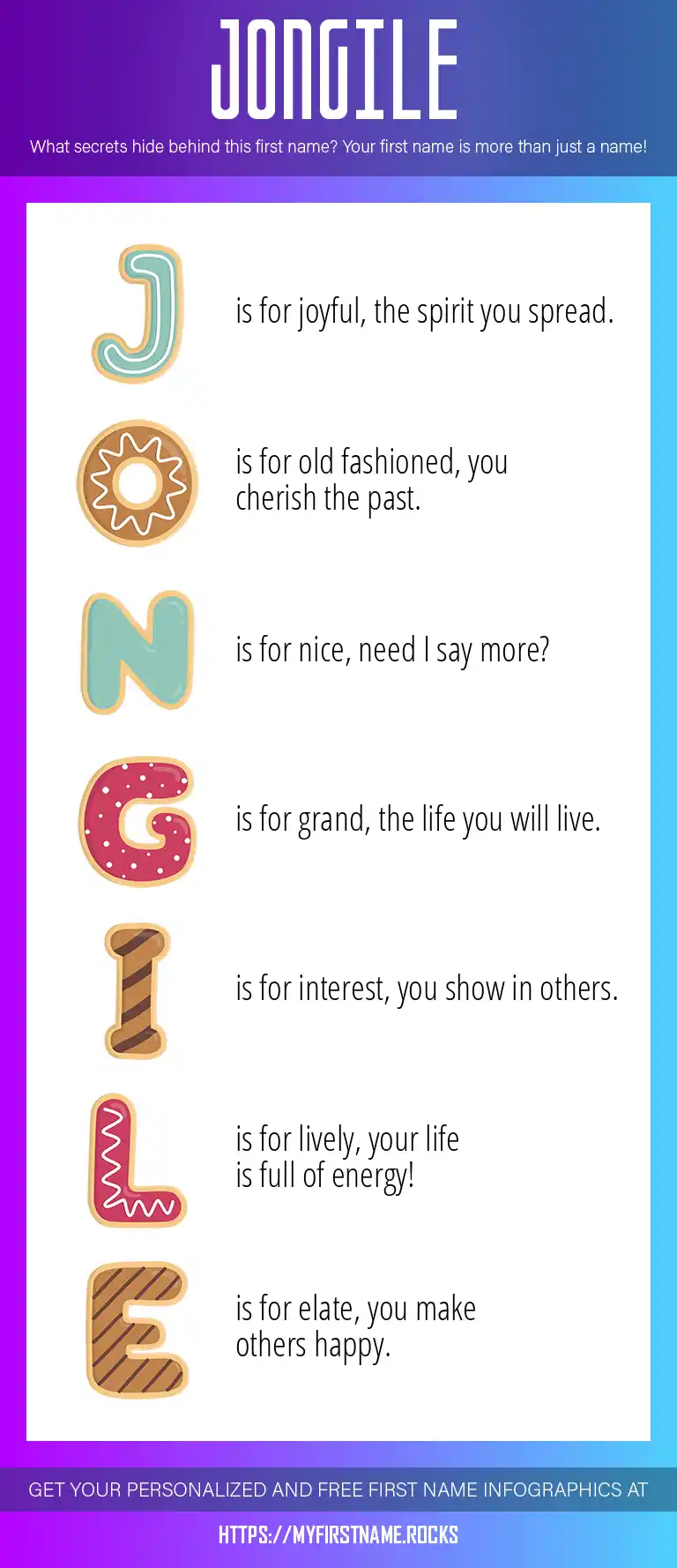 JONGILE

What secrets hide behind this first name? Your first name is more than just a name!

J is for joyful, the spirit you spread.

O is for old fashioned, you cherish the past.

N is for nice, need I say more?

G is for grand, the life you will live.

I is for interest, you show in others.

L is for lively, your life is full of energy!

E is for elate, you make others happy.

GET YOUR PERSONALIZED AND FREE FIRST NAME INFOGRAPHICS AT

HTTPS://MYFIRSTNAME.ROCKS