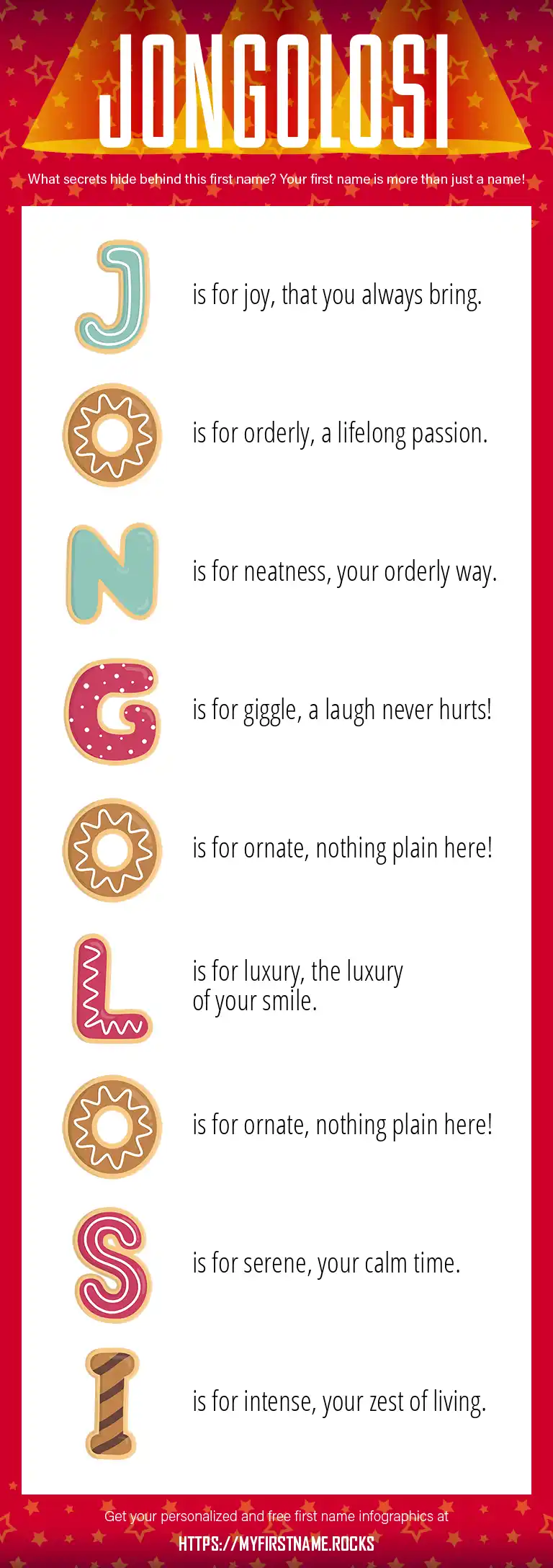 JONGOLOSI

What secrets hide behind this first name? Your first name is more than just a name!

J is for joy, that you always bring.

O is for orderly, a lifelong passion.

N is for neatness, your orderly way.

G is for giggle, a laugh never hurts!

O is for ornate, nothing plain here!

L is for luxury, the luxury of your smile.

O is for ornate, nothing plain here!

S is for serene, your calm time.

I is for intense, your zest of living.

Get your personalized and free first name infographics at

HTTPS://MYFIRSTNAME.ROCKS