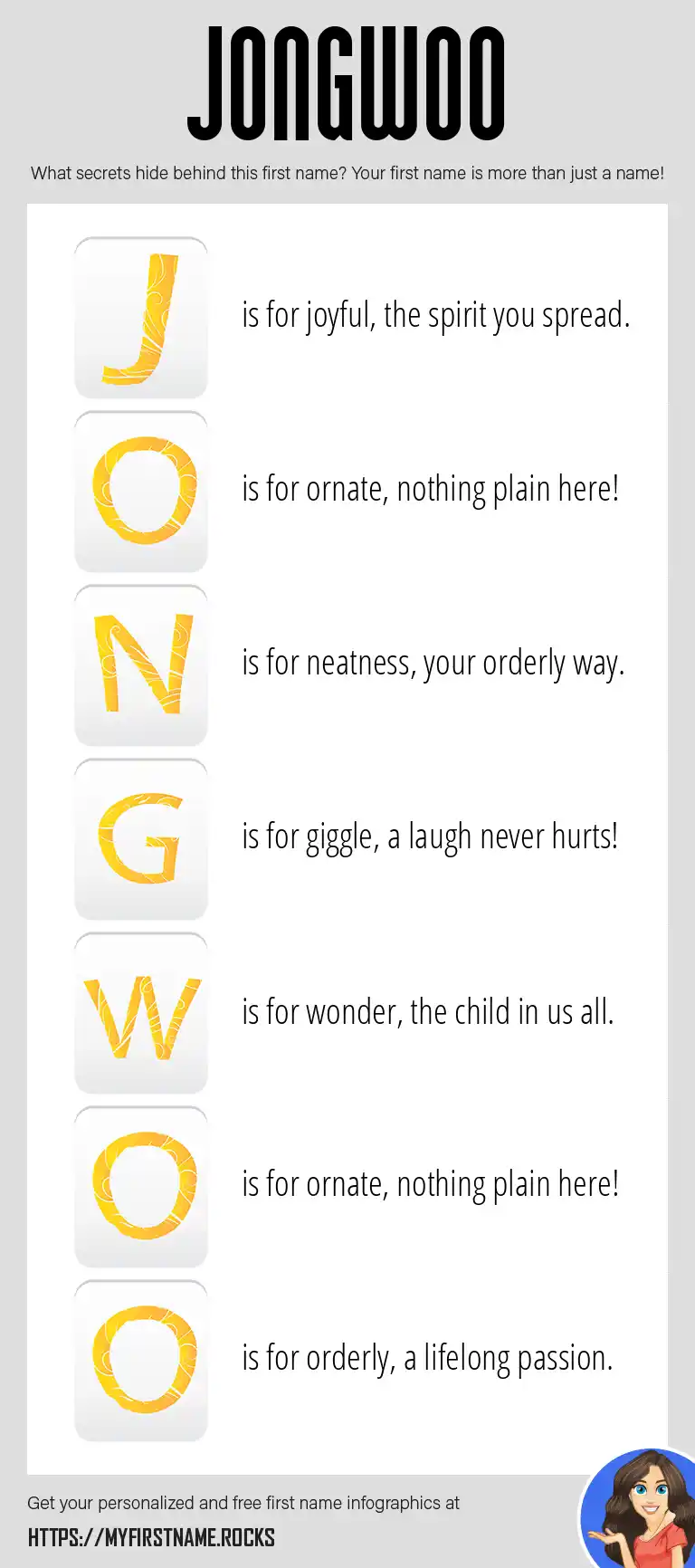 JONGWOO

What secrets hide behind this first name? Your first name is more than just a name!

J is for joyful, the spirit you spread.

O is for ornate, nothing plain here!

N is for neatness, your orderly way.

G is for giggle, a laugh never hurts!

W is for wonder, the child in us all.

O is for ornate, nothing plain here!

O is for orderly, a lifelong passion.

Get your personalized and free first name infographics at

HTTPS://MYFIRSTNAME.ROCKS