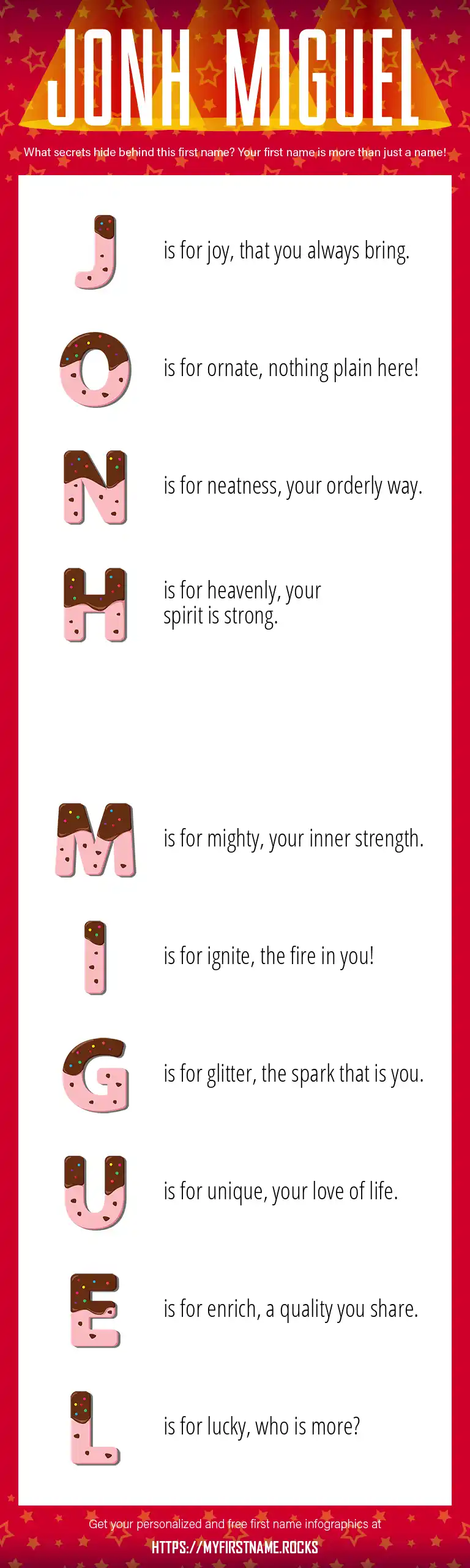 JONH MIGUEL

What secrets hide behind this first name? Your first name is more than just a name!

J is for joy, that you always bring.

O is for ornate, nothing plain here!

N is for neatness, your orderly way.

H is for heavenly, your spirit is strong.

M is for mighty, your inner strength.

I is for ignite, the fire in you!

G is for glitter, the spark that is you.

U is for unique, your love of life.

E is for enrich, a quality you share.

L is for lucky, who is more?

Get your personalized and free first name infographics at

HTTPS://MYFIRSTNAME.ROCKS