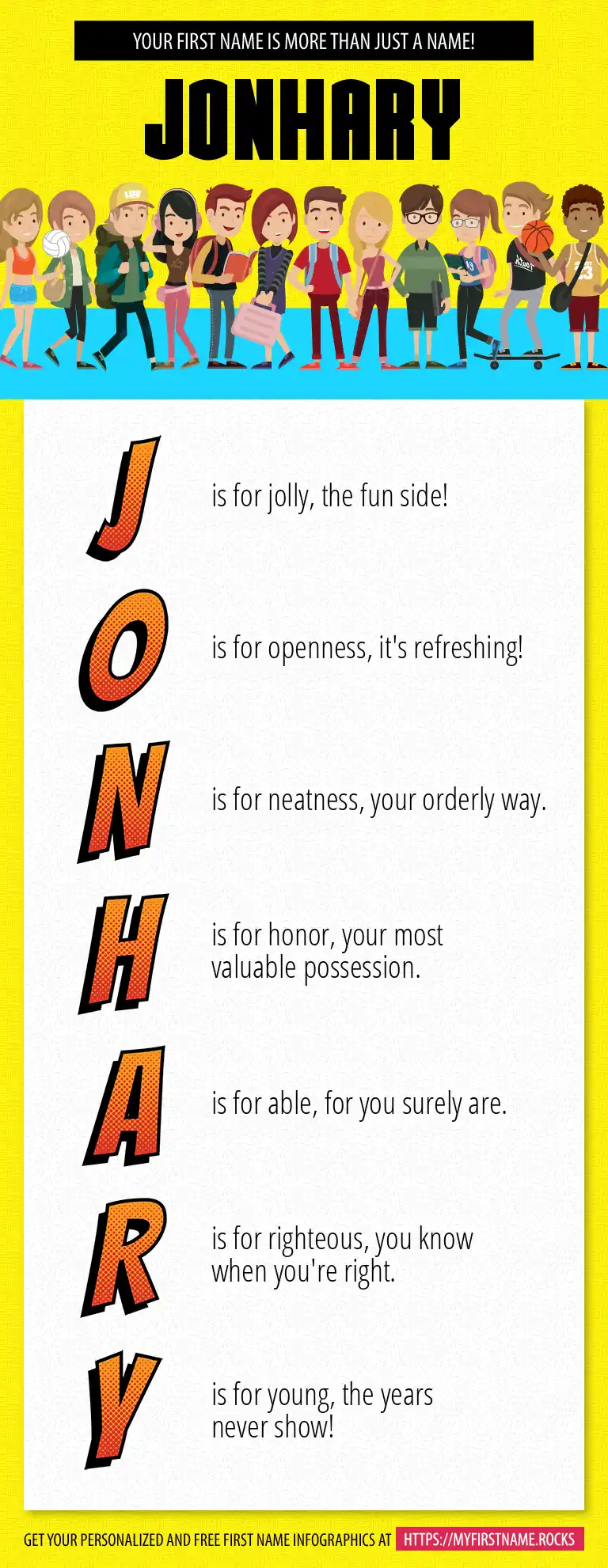 YOUR FIRST NAME IS MORE THAN JUST A NAME!

JONHARY

J is for jolly, the fun side!

O is for openness, it's refreshing!

N is for neatness, your orderly way.

H is for honor, your most valuable possession.

A is for able, for you surely are.

R is for righteous, you know when you're right.

Y is for young, the years never show!

GET YOUR PERSONALIZED AND FREE FIRST NAME INFOGRAPHICS AT HTTPS://MYFIRSTNAME.ROCKS