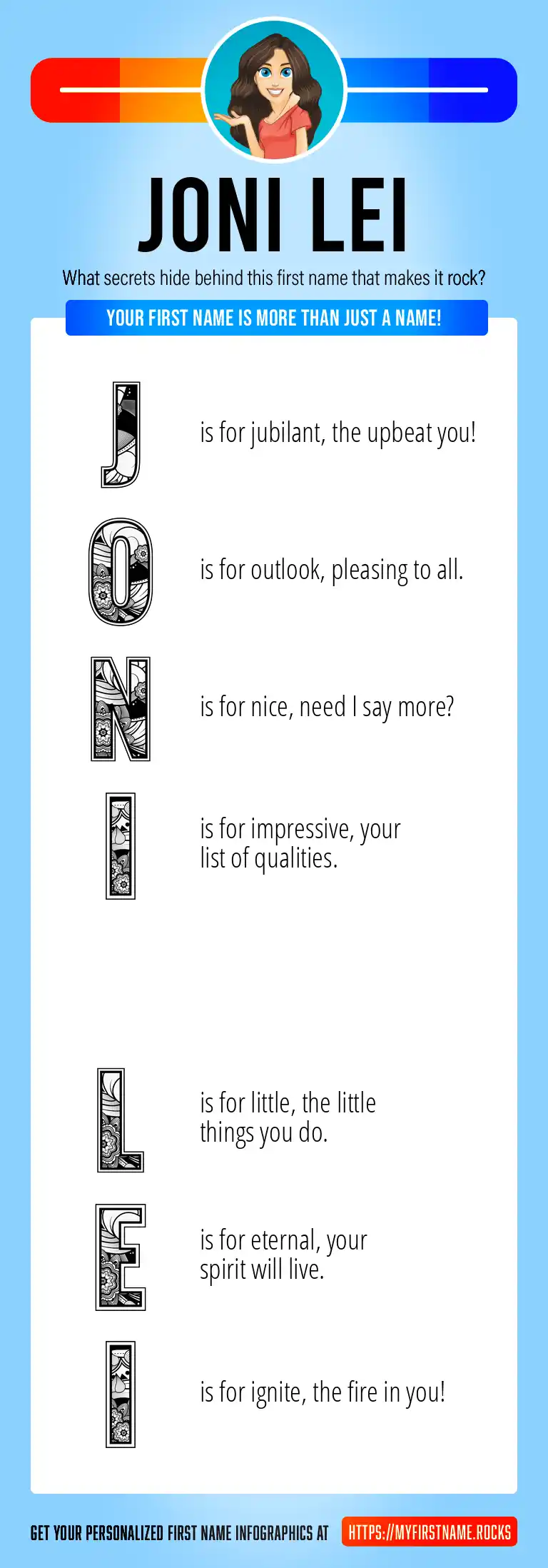 JONI LEI

What secrets hide behind this first name that makes it rock?

YOUR FIRST NAME IS MORE THAN JUST A NAME!

J is for jubilant, the upbeat you!

O is for outlook, pleasing to all.

N is for nice, need I say more?

I is for impressive, your list of qualities.

L is for little, the little things you do.

E is for eternal, your spirit will live.

I is for ignite, the fire in you!

GET YOUR PERSONALIZED FIRST NAME INFOGRAPHICS AT HTTPS://MYFIRSTNAME.ROCKS