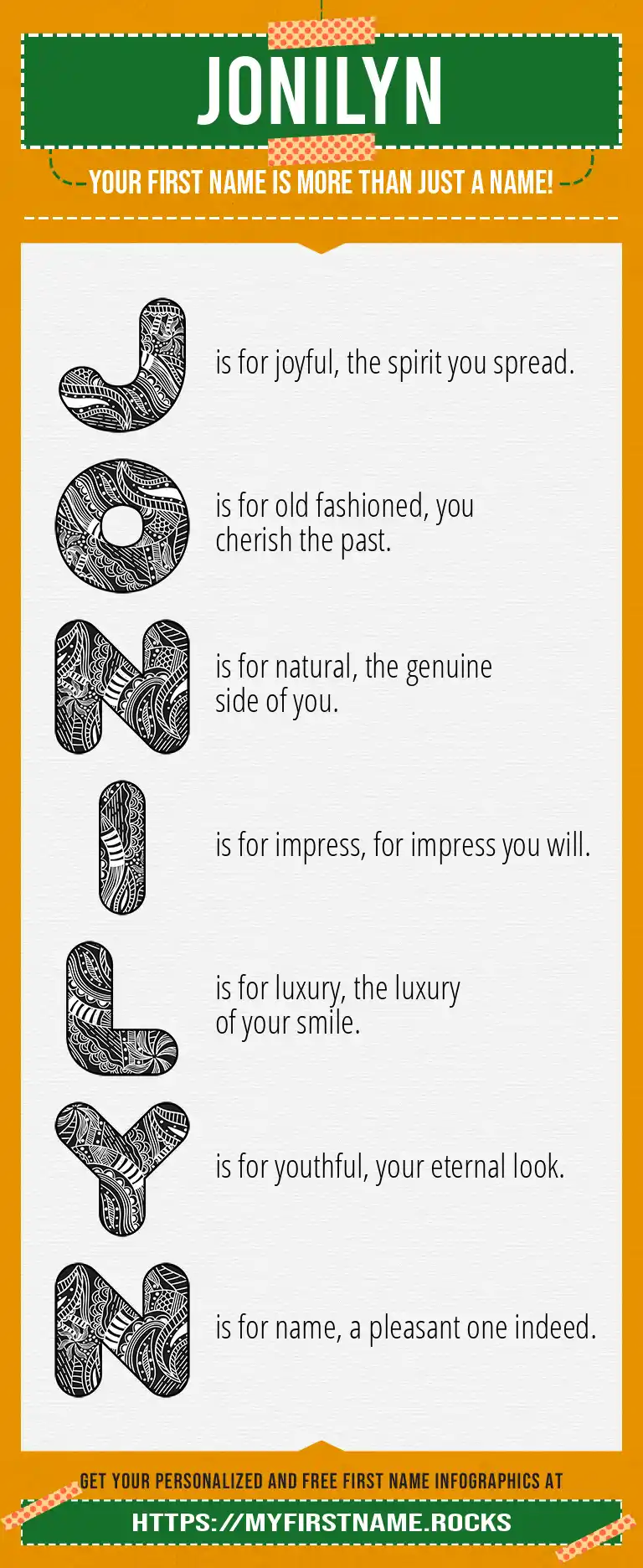 JONILYN

YOUR FIRST NAME IS MORE THAN JUST A NAME!

J is for joyful, the spirit you spread.

O is for old fashioned, you cherish the past.

N is for natural, the genuine side of you.

I is for impress, for impress you will.

L is for luxury, the luxury of your smile.

Y is for youthful, your eternal look.

N is for name, a pleasant one indeed.

GET YOUR PERSONALIZED AND FREE FIRST NAME INFOGRAPHICS AT

HTTPS://MYFIRSTNAME.ROCKS