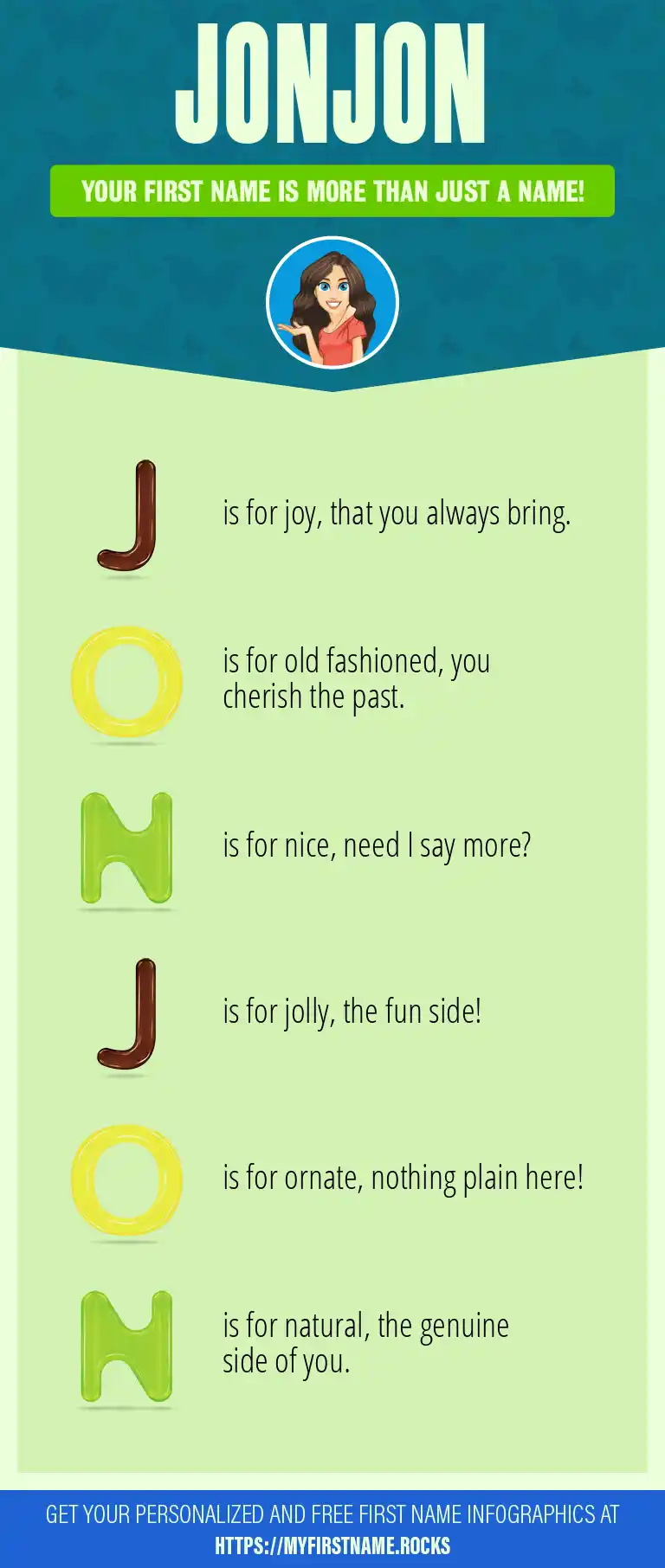 JONJON

YOUR FIRST NAME IS MORE THAN JUST A NAME!

J is for joy, that you always bring.

O is for old fashioned, you cherish the past.

N is for nice, need I say more?

J is for jolly, the fun side!

O is for ornate, nothing plain here!

N is for natural, the genuine side of you.

GET YOUR PERSONALIZED AND FREE FIRST NAME INFOGRAPHICS AT HTTPS://MYFIRSTNAME.ROCKS