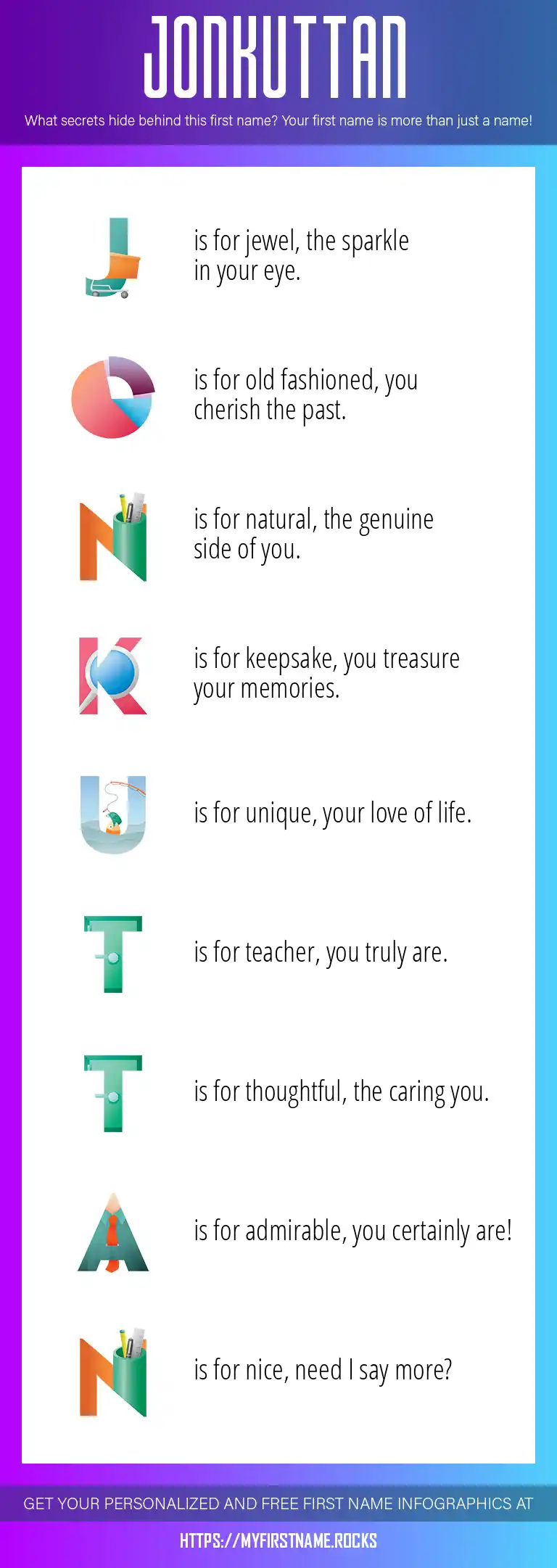 JONKUTTAN

What secrets hide behind this first name? Your first name is more than just a name!

J is for jewel, the sparkle in your eye.

O is for old fashioned, you cherish the past.

N is for natural, the genuine side of you.

K is for keepsake, you treasure your memories.

U is for unique, your love of life.

T is for teacher, you truly are.

T is for thoughtful, the caring you.

A is for admirable, you certainly are!

N is for nice, need I say more?

GET YOUR PERSONALIZED AND FREE FIRST NAME INFOGRAPHICS AT

HTTPS://MYFIRSTNAME.ROCKS