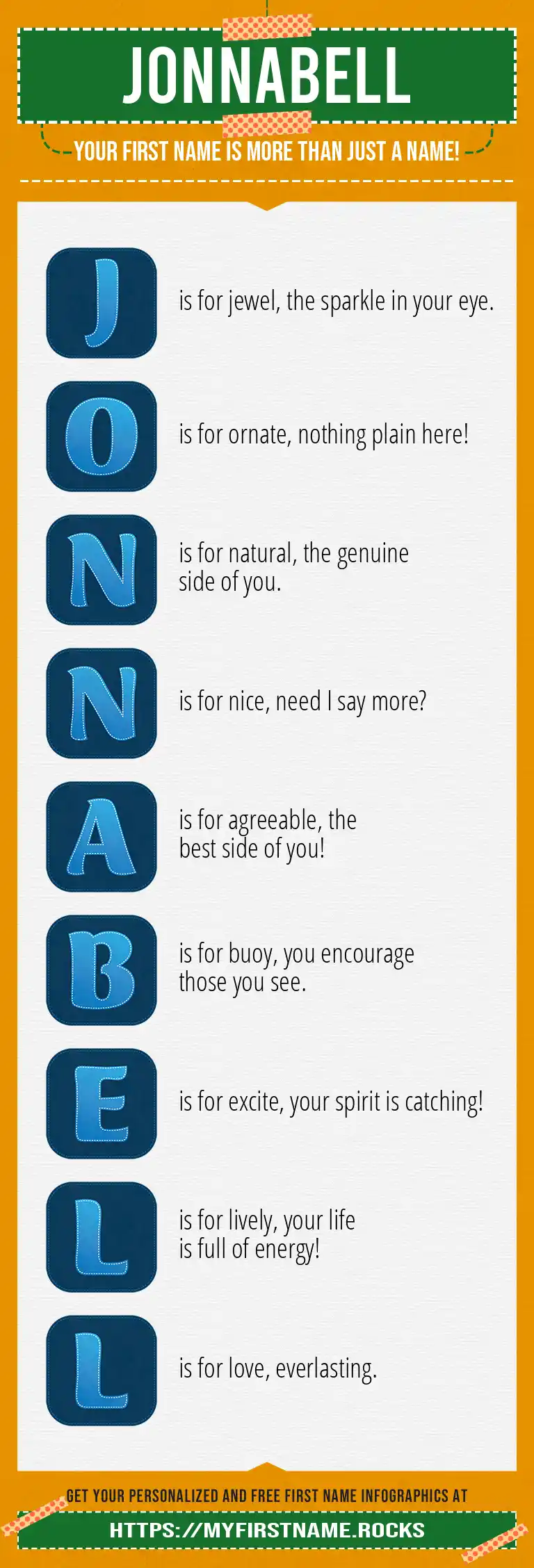 JONNABELL

YOUR FIRST NAME IS MORE THAN JUST A NAME!

J is for jewel, the sparkle in your eye.

O is for ornate, nothing plain here!

N is for natural, the genuine side of you.

N is for nice, need I say more?

A is for agreeable, the best side of you!

B is for buoy, you encourage those you see.

E is for excite, your spirit is catching!

L is for lively, your life is full of energy!

L is for love, everlasting.

GET YOUR PERSONALIZED AND FREE FIRST NAME INFOGRAPHICS AT

HTTPS://MYFIRSTNAME.ROCKS