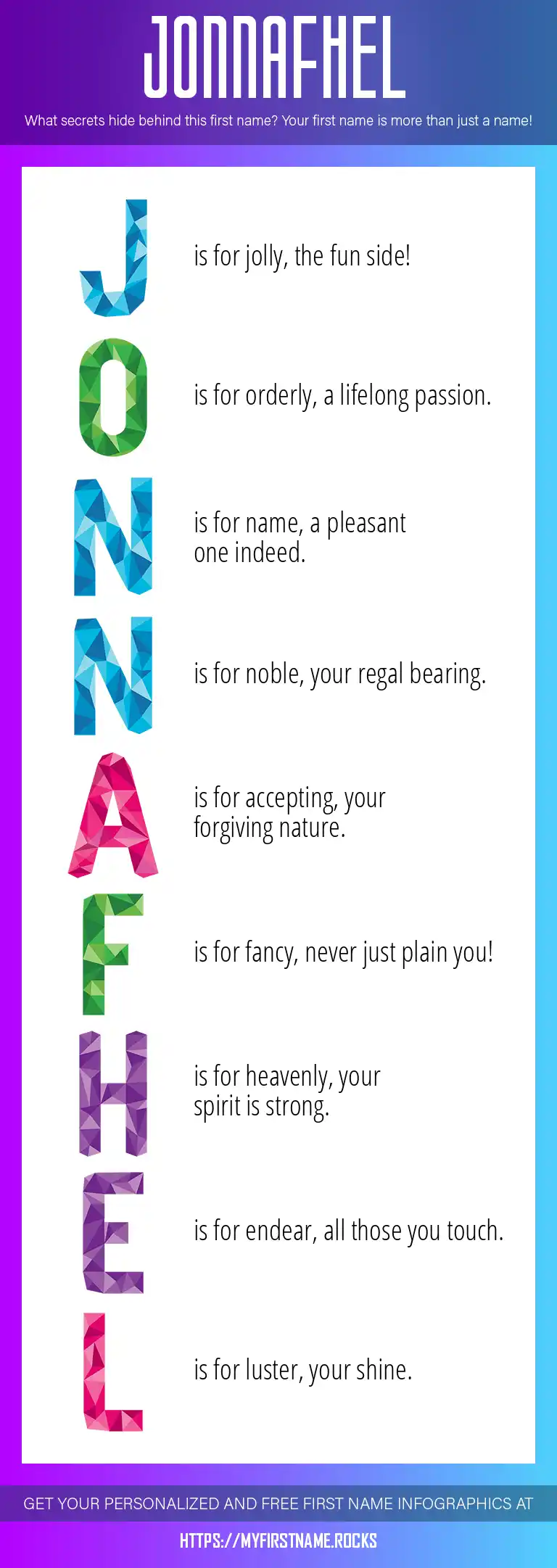 JONNAFHEL

What secrets hide behind this first name? Your first name is more than just a name!

J is for jolly, the fun side!

O is for orderly, a lifelong passion.

N is for name, a pleasant one indeed.

N is for noble, your regal bearing.

A is for accepting, your forgiving nature.

F is for fancy, never just plain you!

H is for heavenly, your spirit is strong.

E is for endear, all those you touch.

L is for luster, your shine.

GET YOUR PERSONALIZED AND FREE FIRST NAME INFOGRAPHICS AT

HTTPS://MYFIRSTNAME.ROCKS