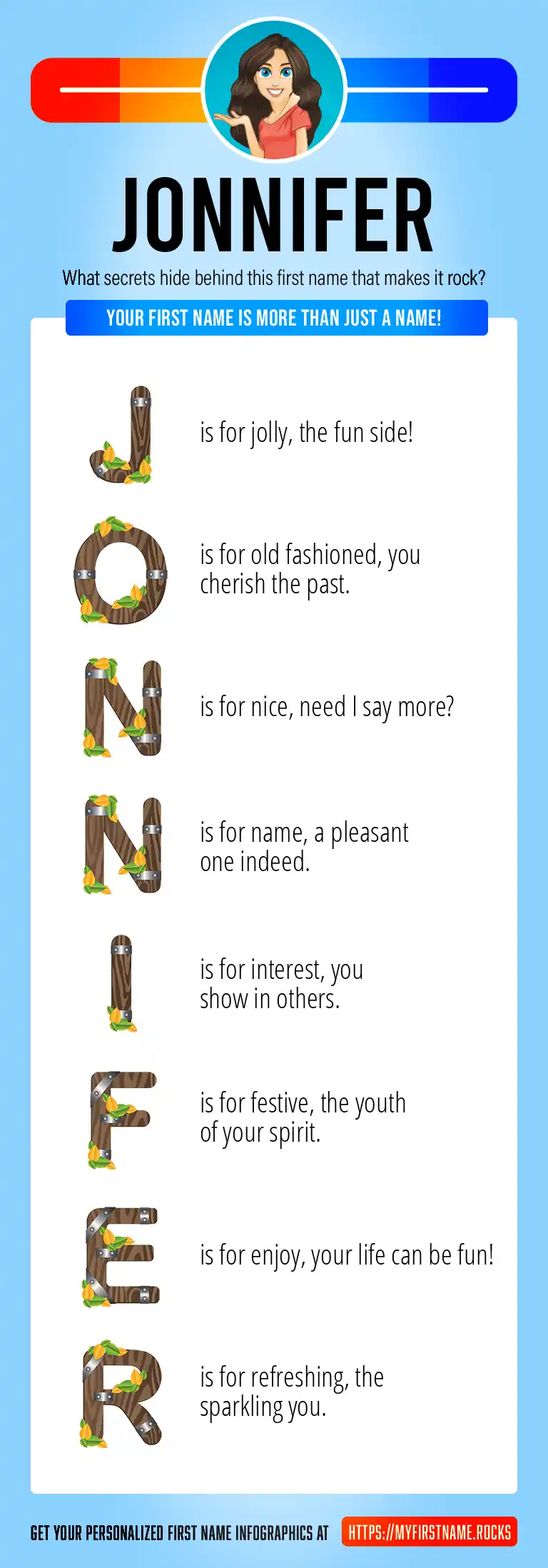 JONNIFER

What secrets hide behind this first name that makes it rock?

YOUR FIRST NAME IS MORE THAN JUST A NAME!

J is for jolly, the fun side!

O is for old fashioned, you cherish the past.

N is for nice, need I say more?

N is for name, a pleasant one indeed.

I is for interest, you show in others.

F is for festive, the youth of your spirit.

E is for enjoy, your life can be fun!

R is for refreshing, the sparkling you.

GET YOUR PERSONALIZED FIRST NAME INFOGRAPHICS AT HTTPS://MYFIRSTNAME.ROCKS