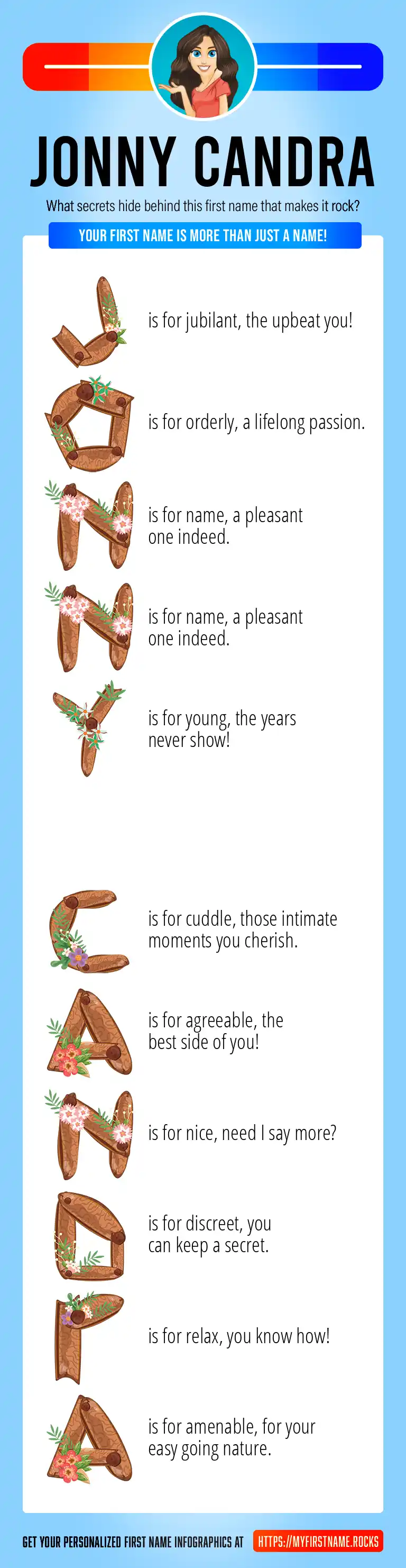 JONNY CANDRA

What secrets hide behind this first name that makes it rock?

YOUR FIRST NAME IS MORE THAN JUST A NAME!

J is for jubilant, the upbeat you!

O is for orderly, a lifelong passion.

N is for name, a pleasant one indeed.

N is for name, a pleasant one indeed.

Y is for young, the years never show!

C is for cuddle, those intimate moments you cherish.

A is for agreeable, the best side of you!

N is for nice, need I say more?

D is for discreet, you can keep a secret.

R is for relax, you know how!

A is for amenable, for your easy going nature.

GET YOUR PERSONALIZED FIRST NAME INFOGRAPHICS AT HTTPS://MYFIRSTNAME.ROCKS