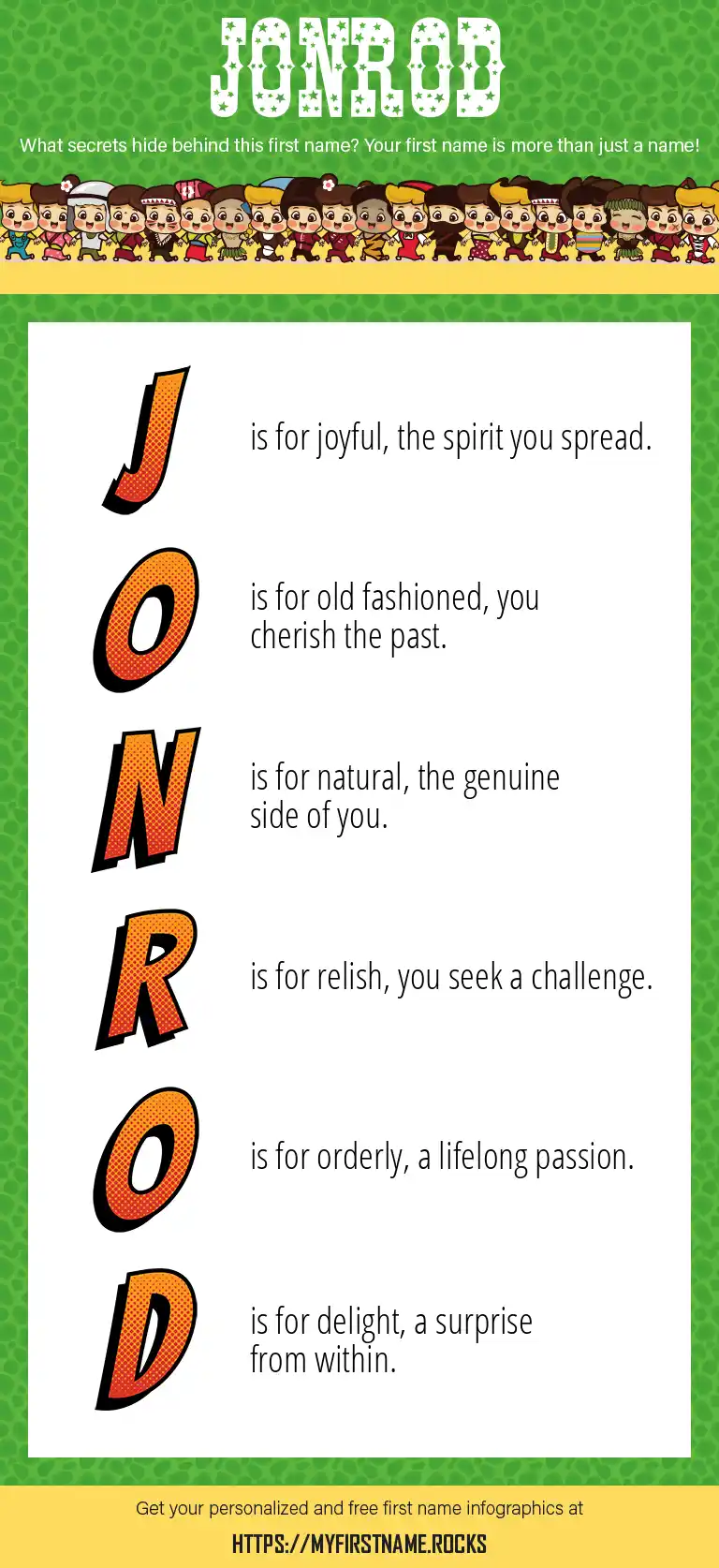 JONROD

What secrets hide behind this first name? Your first name is more than just a name!

J is for joyful, the spirit you spread.

O is for old fashioned, you cherish the past.

N is for natural, the genuine side of you.

R is for relish, you seek a challenge.

O is for orderly, a lifelong passion.

D is for delight, a surprise from within.

Get your personalized and free first name infographics at

HTTPS://MYFIRSTNAME.ROCKS