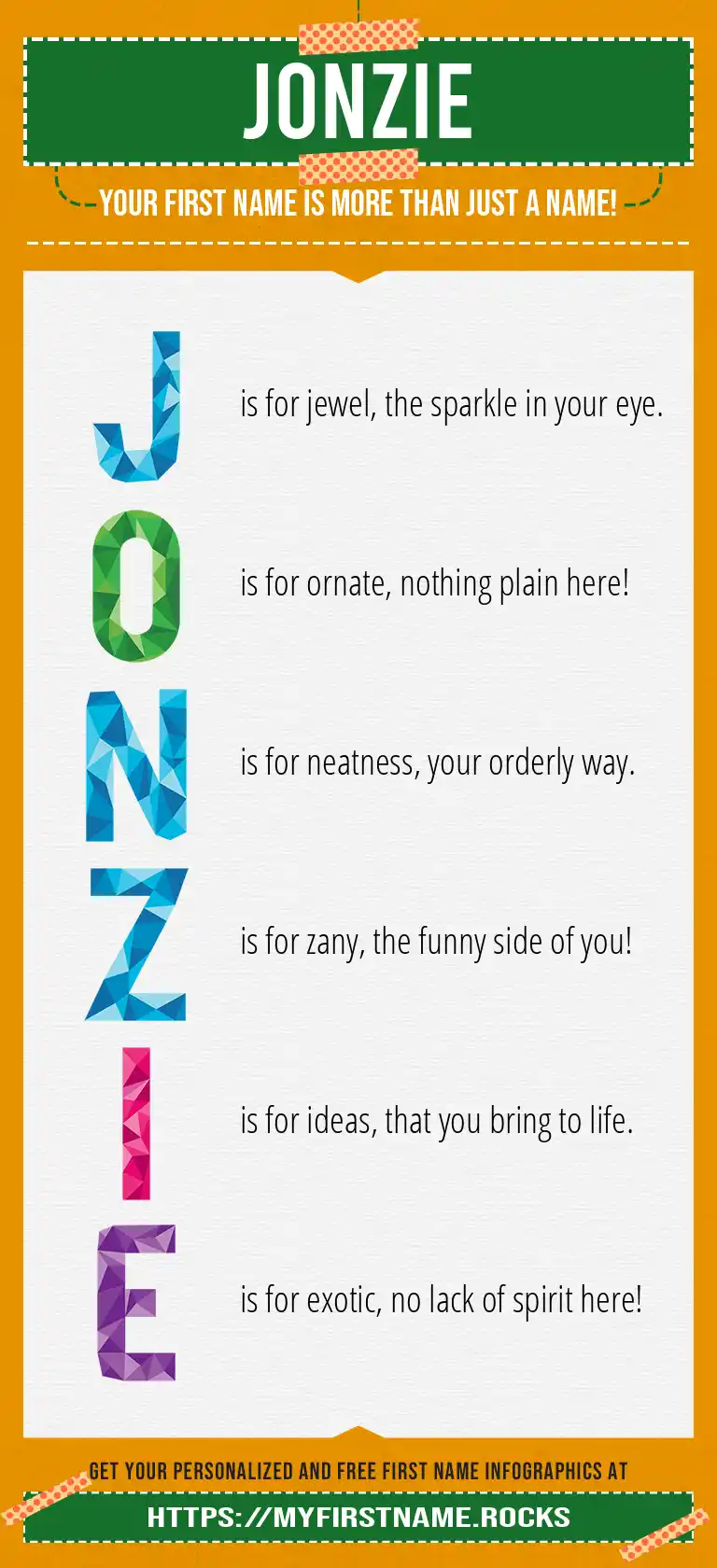 JONZIE

YOUR FIRST NAME IS MORE THAN JUST A NAME!

J is for jewel, the sparkle in your eye.

O is for ornate, nothing plain here!

N is for neatness, your orderly way.

Z is for zany, the funny side of you!

I is for ideas, that you bring to life.

E is for exotic, no lack of spirit here!

GET YOUR PERSONALIZED AND FREE FIRST NAME INFOGRAPHICS AT

HTTPS://MYFIRSTNAME.ROCKS