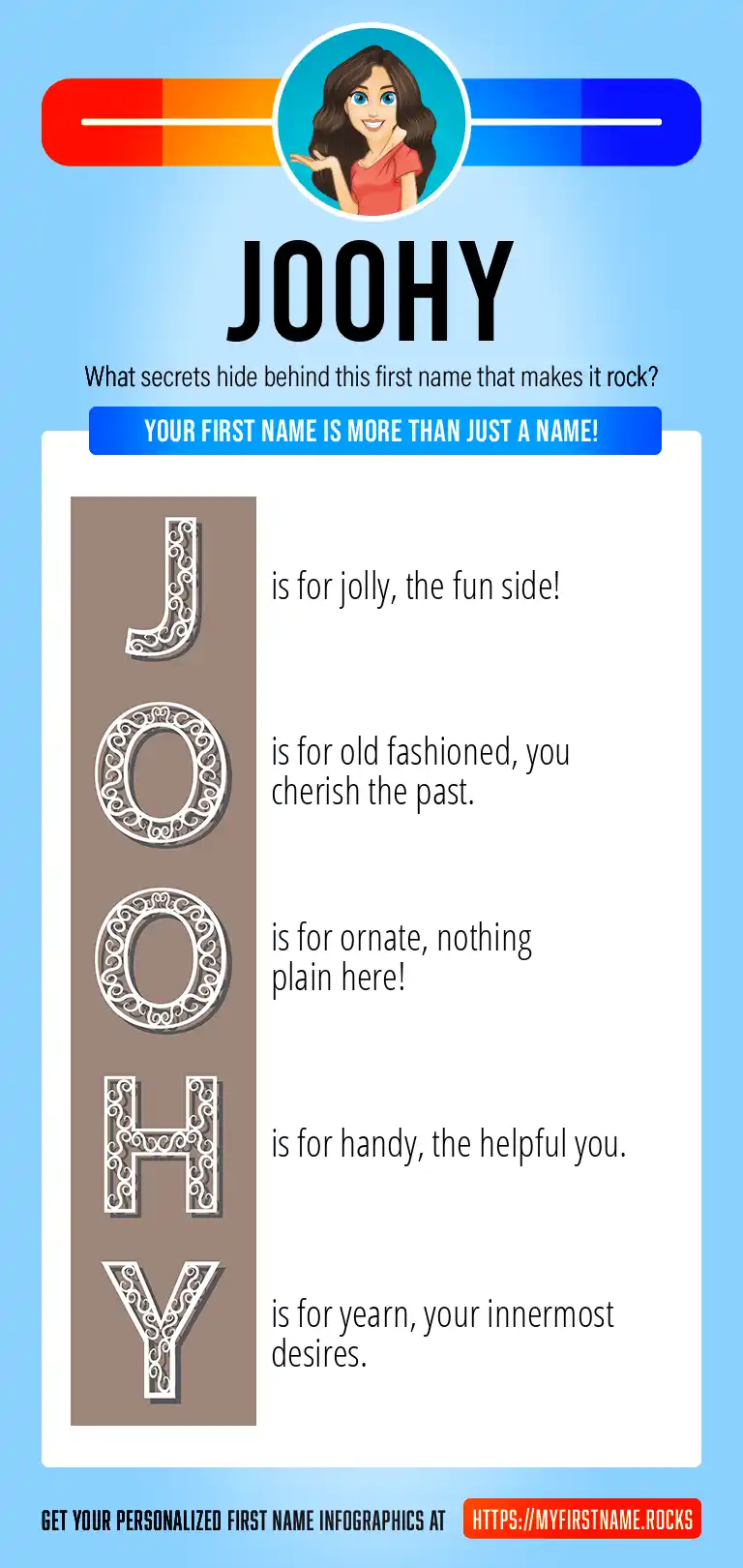 JOOHY

What secrets hide behind this first name that makes it rock?

YOUR FIRST NAME IS MORE THAN JUST A NAME!

J is for jolly, the fun side!

O is for old fashioned, you cherish the past.

O is for ornate, nothing plain here!

H is for handy, the helpful you.

Y is for yearn, your innermost desires.

GET YOUR PERSONALIZED FIRST NAME INFOGRAPHICS AT HTTPS://MYFIRSTNAME.ROCKS