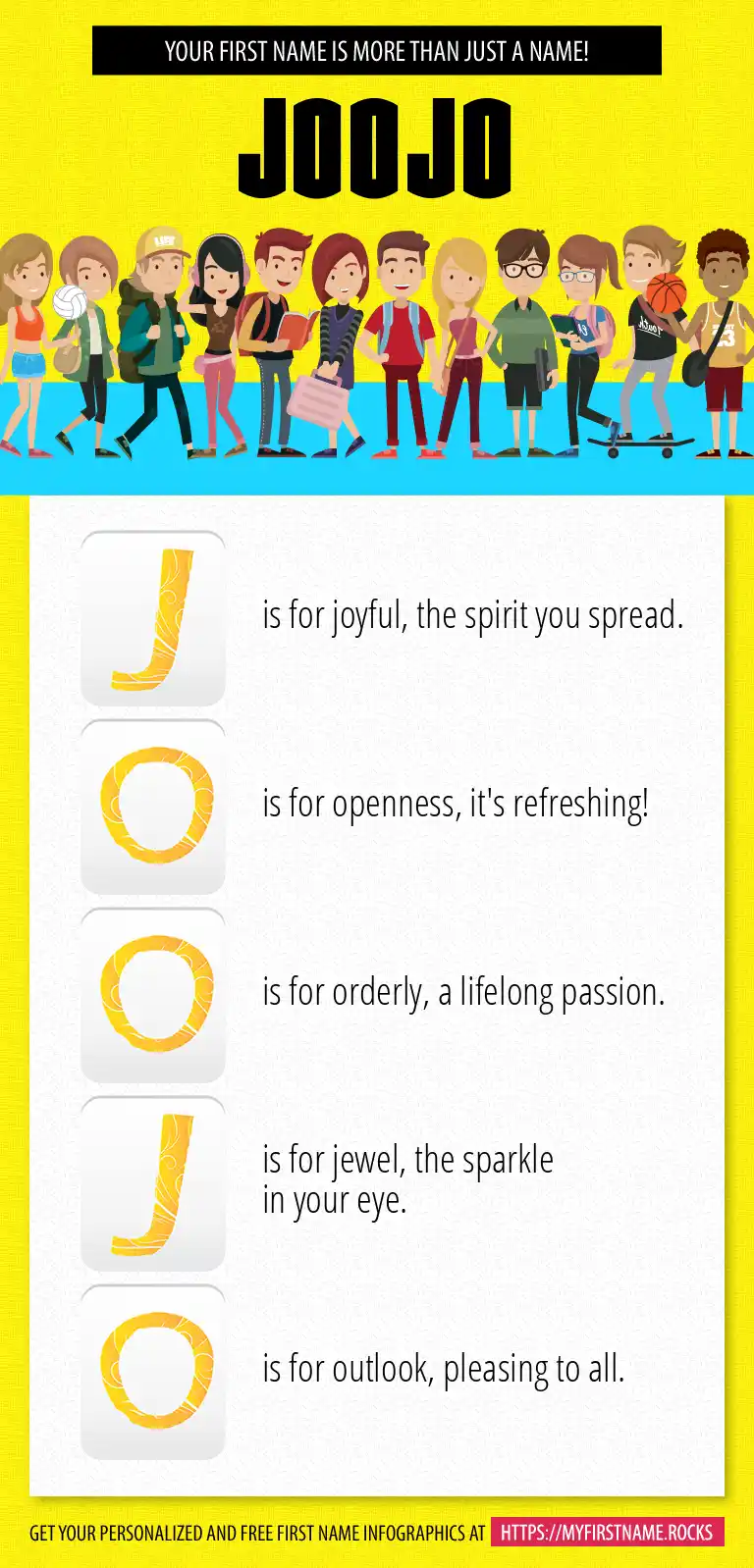 YOUR FIRST NAME IS MORE THAN JUST A NAME!

JOOJO

J is for joyful, the spirit you spread.

O is for openness, it's refreshing!

O is for orderly, a lifelong passion.

J is for jewel, the sparkle in your eye.

O is for outlook, pleasing to all.

GET YOUR PERSONALIZED AND FREE FIRST NAME INFOGRAPHICS AT HTTPS://MYFIRSTNAME.ROCKS