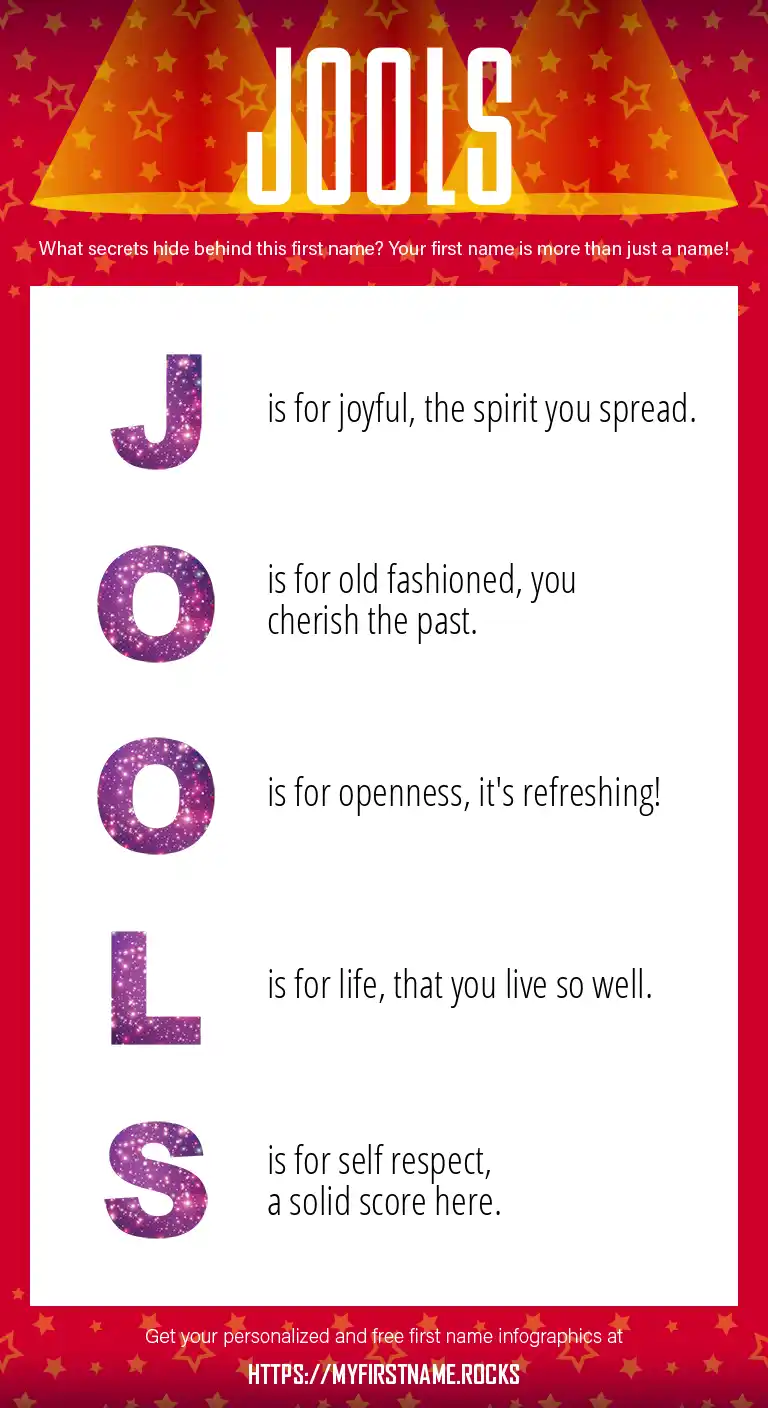 JOOLS

What secrets hide behind this first name? Your first name is more than just a name!

J is for joyful, the spirit you spread.

O is for old fashioned, you cherish the past.

O is for openness, it's refreshing!

L is for life, that you live so well.

S is for self respect, a solid score here.

Get your personalized and free first name infographics at

HTTPS://MYFIRSTNAME.ROCKS