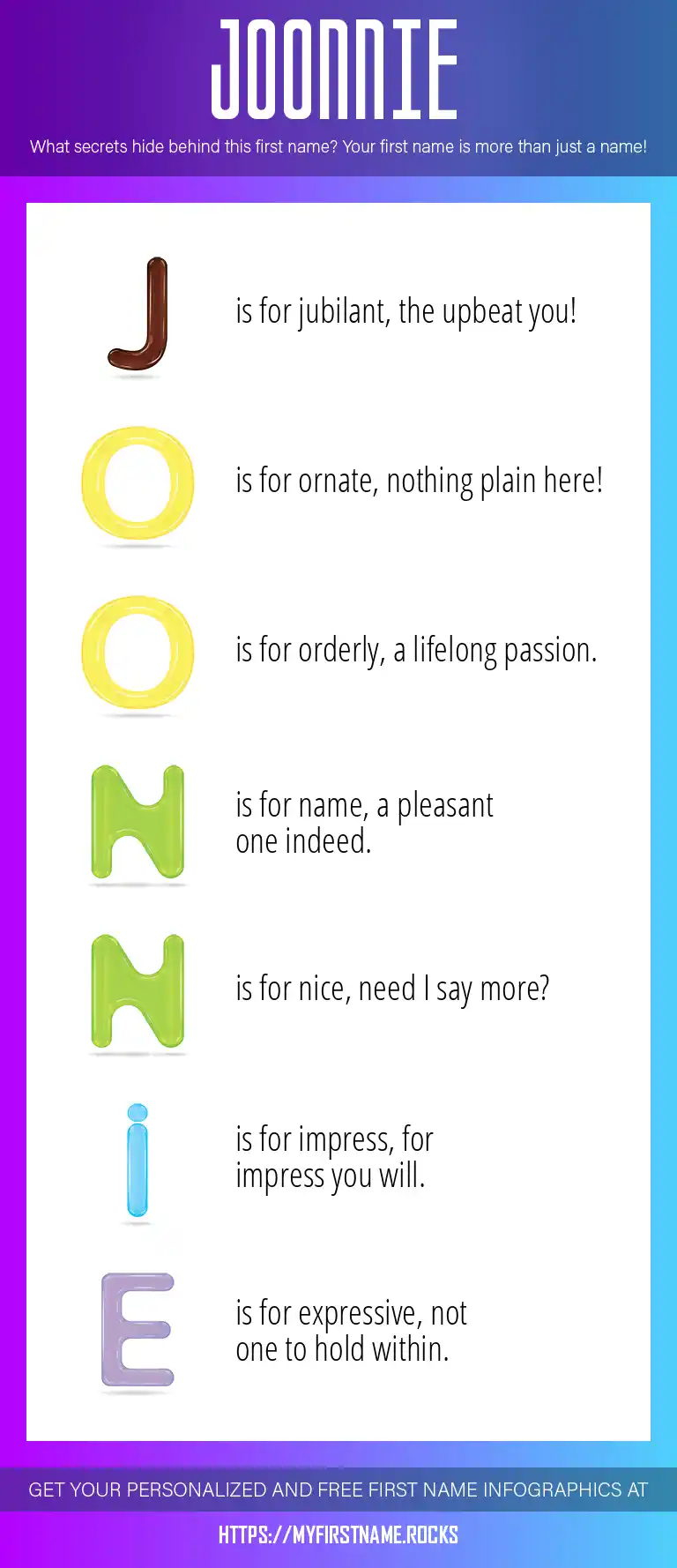 JOONNIE

What secrets hide behind this first name? Your first name is more than just a name!

J is for jubilant, the upbeat you!

O is for ornate, nothing plain here!

O is for orderly, a lifelong passion.

N is for name, a pleasant one indeed.

N is for nice, need I say more?

i is for impress, for impress you will.

E is for expressive, not one to hold within.

GET YOUR PERSONALIZED AND FREE FIRST NAME INFOGRAPHICS AT

HTTPS://MYFIRSTNAME.ROCKS