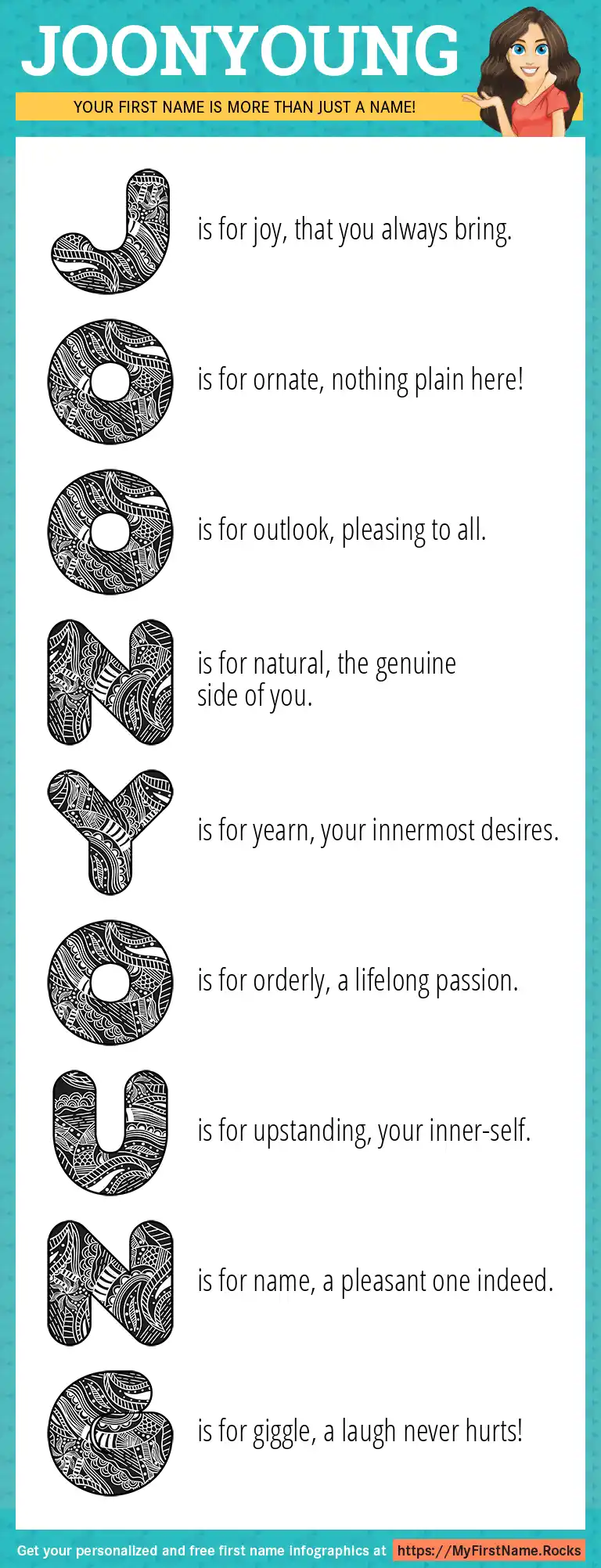 JOONYOUNG

YOUR FIRST NAME IS MORE THAN JUST A NAME!

J is for joy, that you always bring.

O is for ornate, nothing plain here!

O is for outlook, pleasing to all.

N is for natural, the genuine side of you.

Y is for yearn, your innermost desires.

O is for orderly, a lifelong passion.

U is for upstanding, your inner-self.

N is for name, a pleasant one indeed.

G is for giggle, a laugh never hurts!

Get your personalized and free first name infographics at https://MyFirstName.Rocks