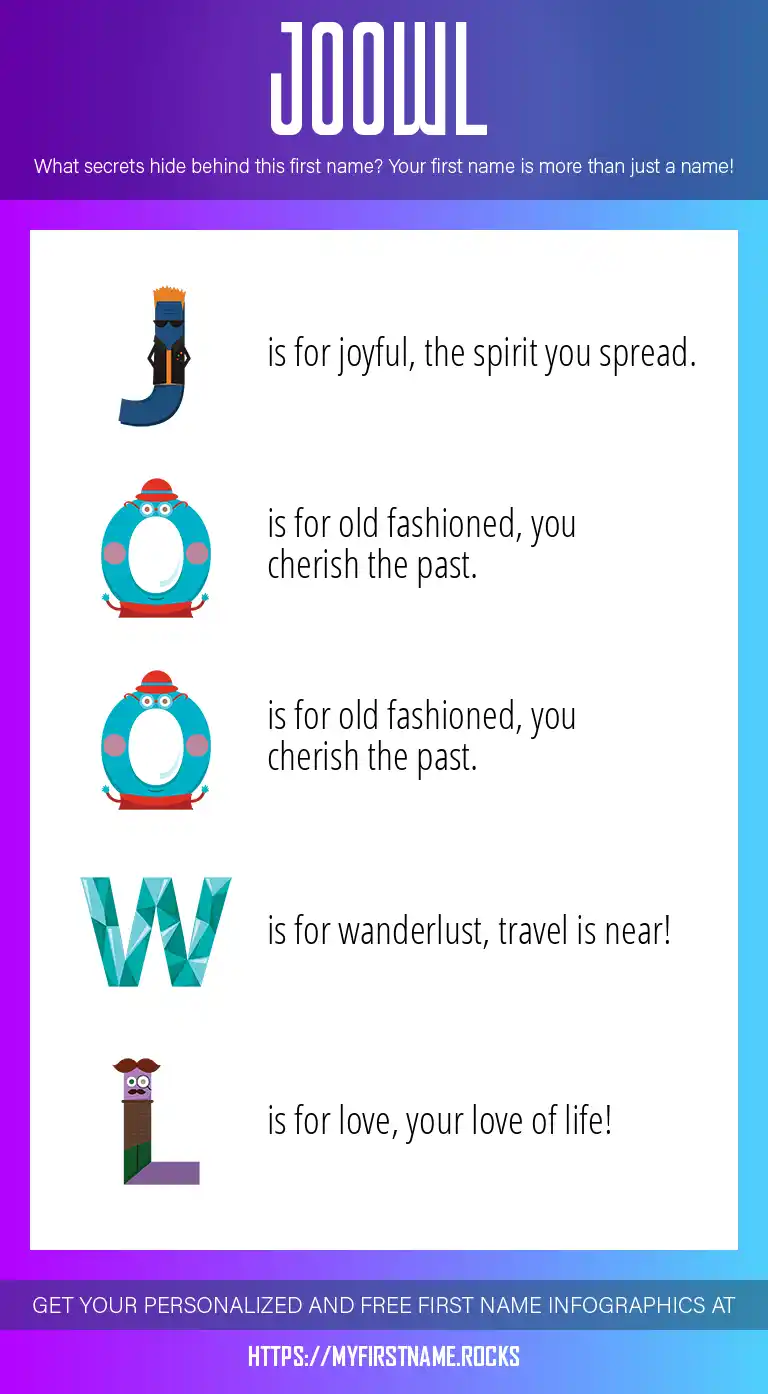 JOOWL

What secrets hide behind this first name? Your first name is more than just a name!

J is for joyful, the spirit you spread.

O is for old fashioned, you cherish the past.

O is for old fashioned, you cherish the past.

W is for wanderlust, travel is near!

L is for love, your love of life!

GET YOUR PERSONALIZED AND FREE FIRST NAME INFOGRAPHICS AT

HTTPS://MYFIRSTNAME.ROCKS