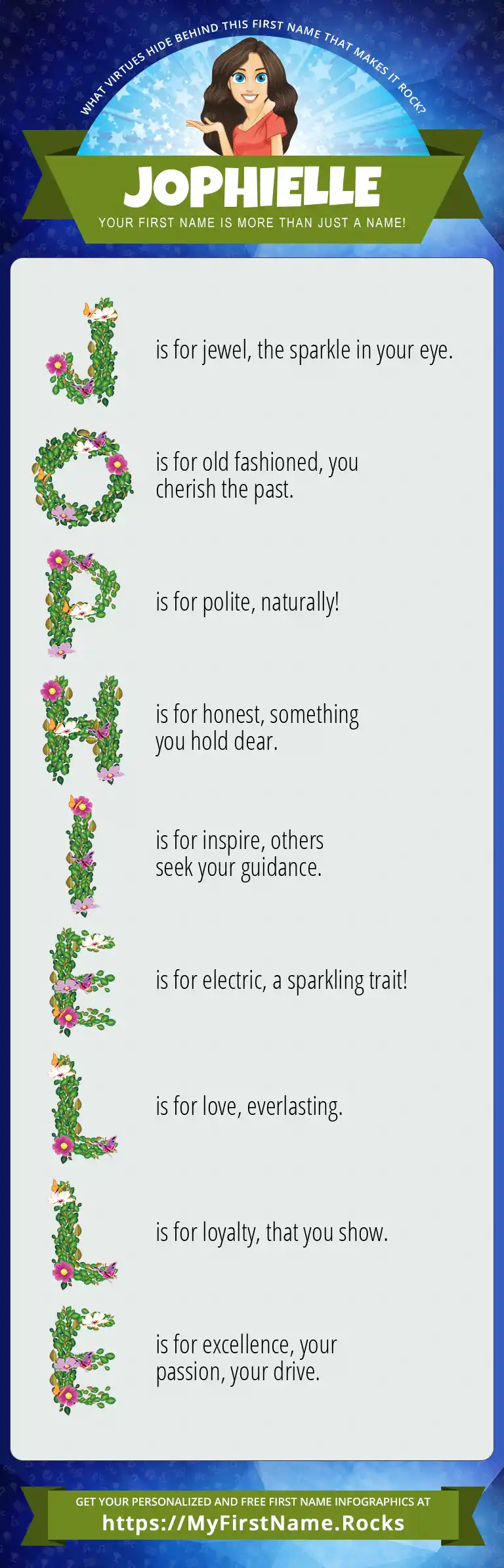 WHAT VIRTUES HIDE BEHIND THIS FIRST NAME THAT MAKES IT ROCK?

JOPHIELLE

YOUR FIRST NAME IS MORE THAN JUST A NAME!

J is for jewel, the sparkle in your eye.

O is for old fashioned, you cherish the past.

P is for polite, naturally!

H is for honest, something you hold dear.

I is for inspire, others seek your guidance.

E is for electric, a sparkling trait!

L is for love, everlasting.

L is for loyalty, that you show.

E is for excellence, your passion, your drive.

GET YOUR PERSONALIZED AND FREE FIRST NAME INFOGRAPHICS AT
https://MyFirstName.Rocks