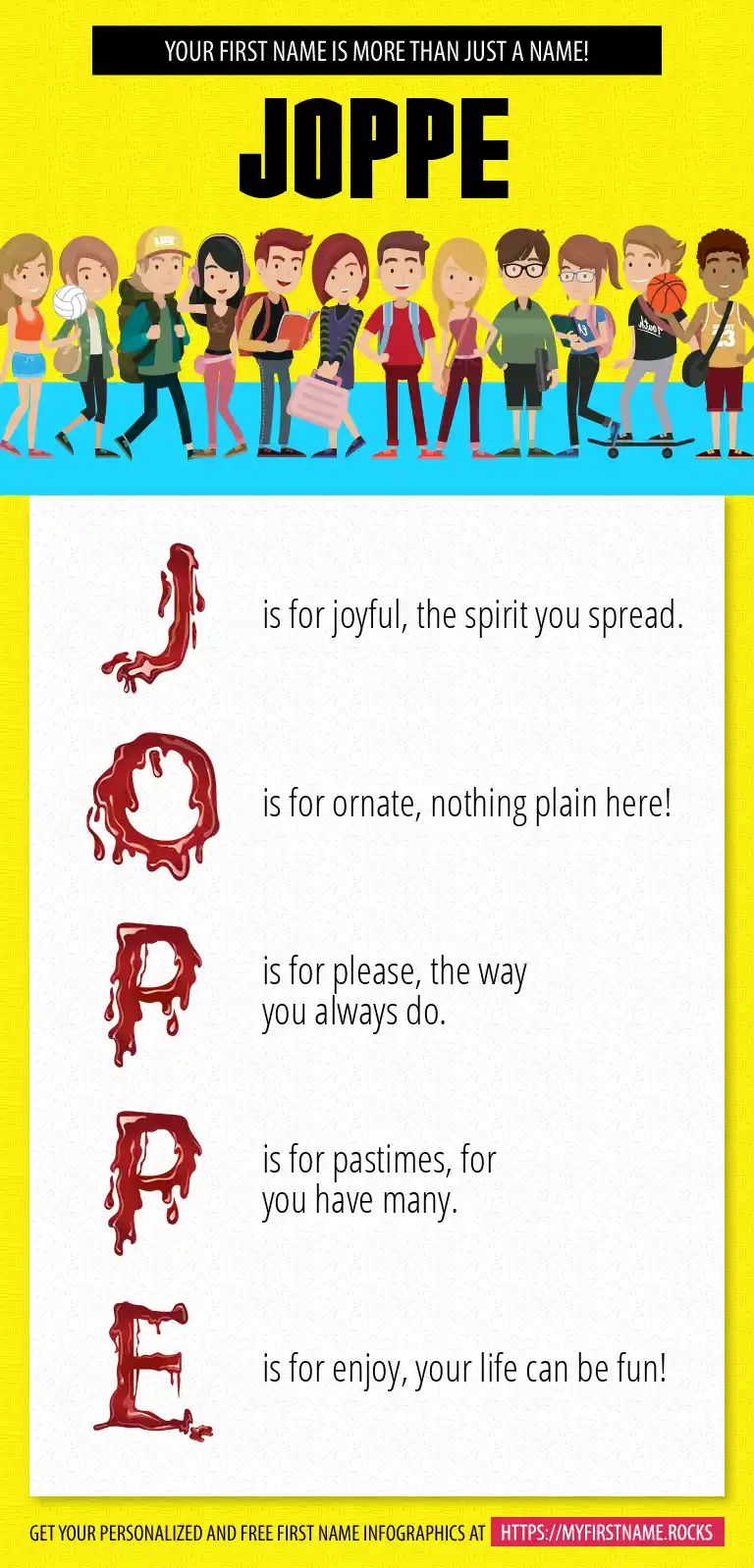 YOUR FIRST NAME IS MORE THAN JUST A NAME!

JOPPE

J is for joyful, the spirit you spread.

O is for ornate, nothing plain here!

P is for please, the way you always do.

P is for pastimes, for you have many.

E is for enjoy, your life can be fun!

GET YOUR PERSONALIZED AND FREE FIRST NAME INFOGRAPHICS AT HTTPS://MYFIRSTNAME.ROCKS