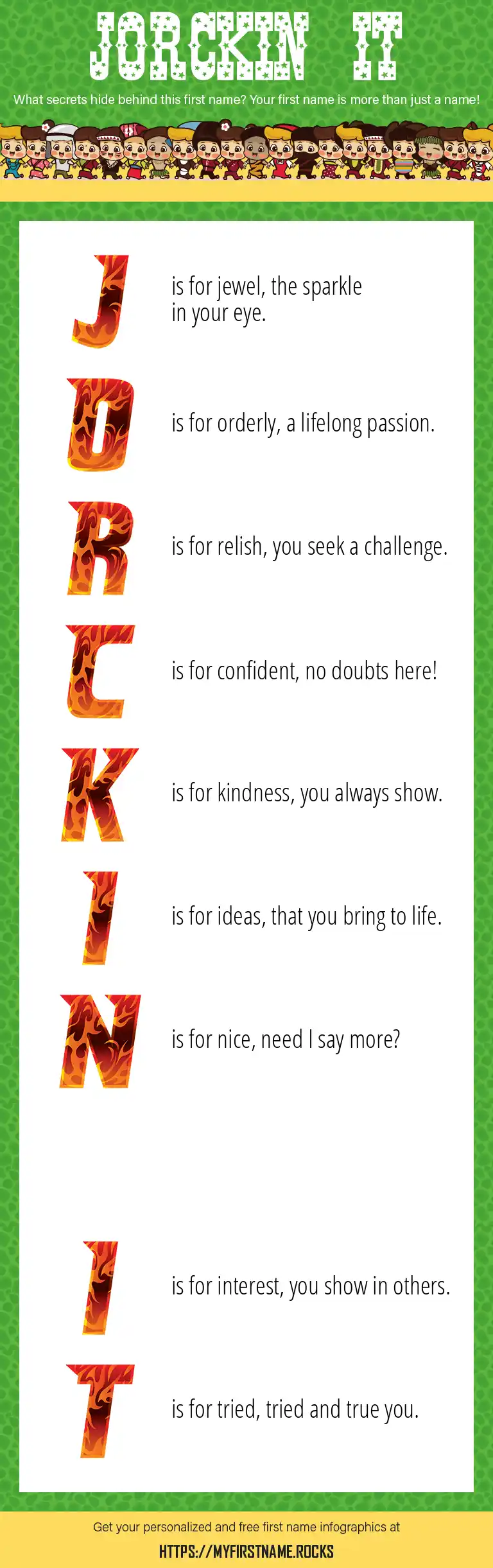 JORCKIN IT

What secrets hide behind this first name? Your first name is more than just a name!

J is for jewel, the sparkle in your eye.

O is for orderly, a lifelong passion.

R is for relish, you seek a challenge.

C is for confident, no doubts here!

K is for kindness, you always show.

I is for ideas, that you bring to life.

N is for nice, need I say more?

I is for interest, you show in others.

T is for tried, tried and true you.

Get your personalized and free first name infographics at

HTTPS://MYFIRSTNAME.ROCKS