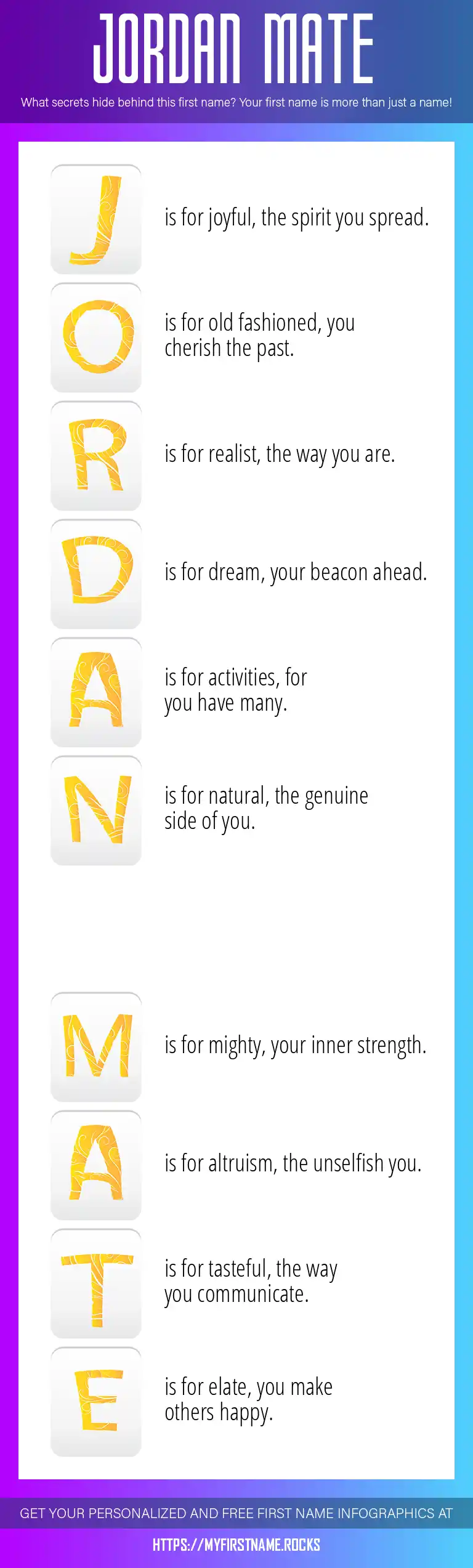 JORDAN MATE

What secrets hide behind this first name? Your first name is more than just a name!

J is for joyful, the spirit you spread.

O is for old fashioned, you cherish the past.

R is for realist, the way you are.

D is for dream, your beacon ahead.

A is for activities, for you have many.

N is for natural, the genuine side of you.

M is for mighty, your inner strength.

A is for altruism, the unselfish you.

T is for tasteful, the way you communicate.

E is for elate, you make others happy.

GET YOUR PERSONALIZED AND FREE FIRST NAME INFOGRAPHICS AT

HTTPS://MYFIRSTNAME.ROCKS