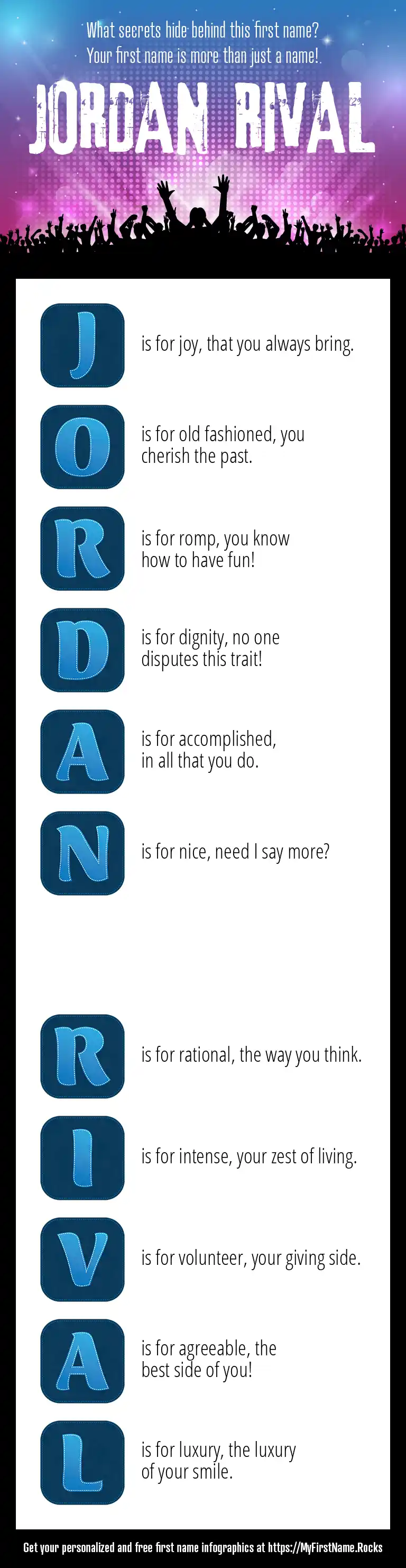 What secrets hide behind this first name?
Your first name is more than just a name!

JORDAN RIVAL

J is for joy, that you always bring.

O is for old fashioned, you cherish the past.

R is for romp, you know how to have fun!

D is for dignity, no one disputes this trait!

A is for accomplished, in all that you do.

N is for nice, need I say more?

R is for rational, the way you think.

I is for intense, your zest of living.

V is for volunteer, your giving side.

A is for agreeable, the best side of you!

L is for luxury, the luxury of your smile.

Get your personalized and free first name infographics at https://MyFirstName.Rocks