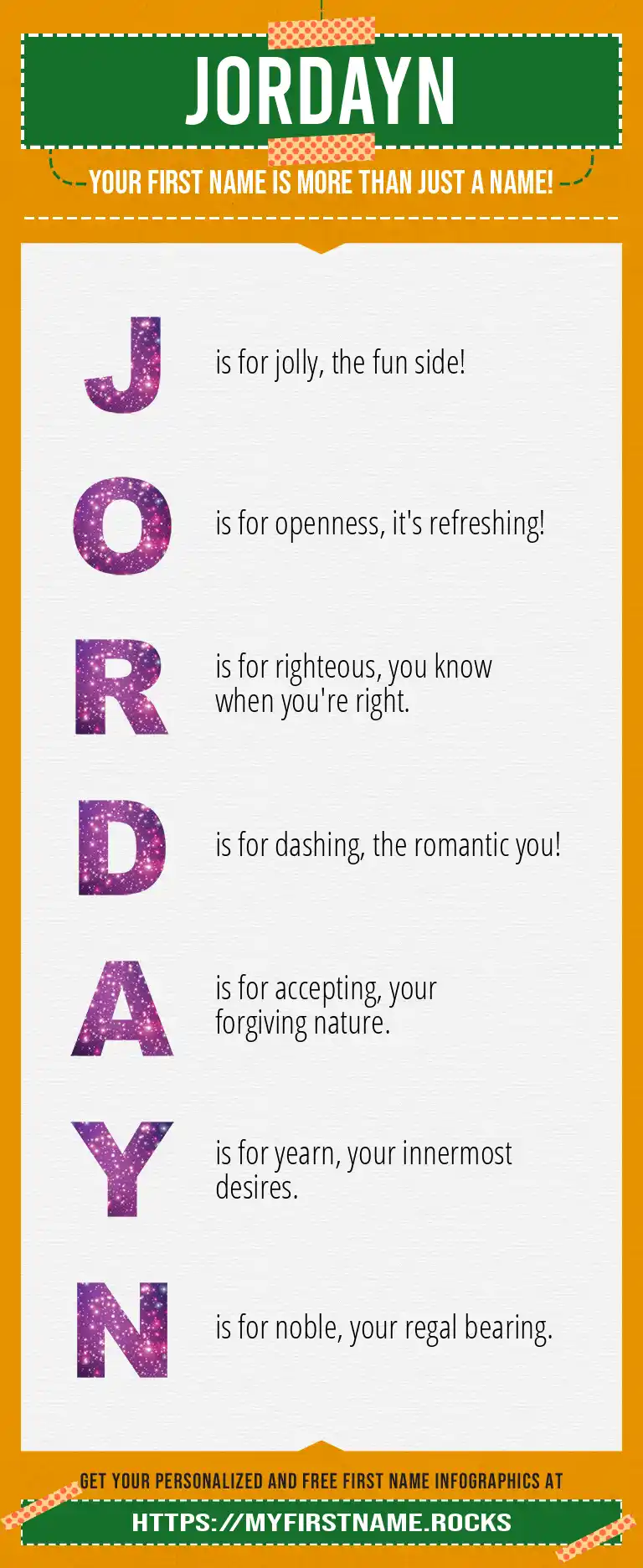 JORDAYN

YOUR FIRST NAME IS MORE THAN JUST A NAME!

J is for jolly, the fun side!

O is for openness, it's refreshing!

R is for righteous, you know when you're right.

D is for dashing, the romantic you!

A is for accepting, your forgiving nature.

Y is for yearn, your innermost desires.

N is for noble, your regal bearing.

GET YOUR PERSONALIZED AND FREE FIRST NAME INFOGRAPHICS AT

HTTPS://MYFIRSTNAME.ROCKS