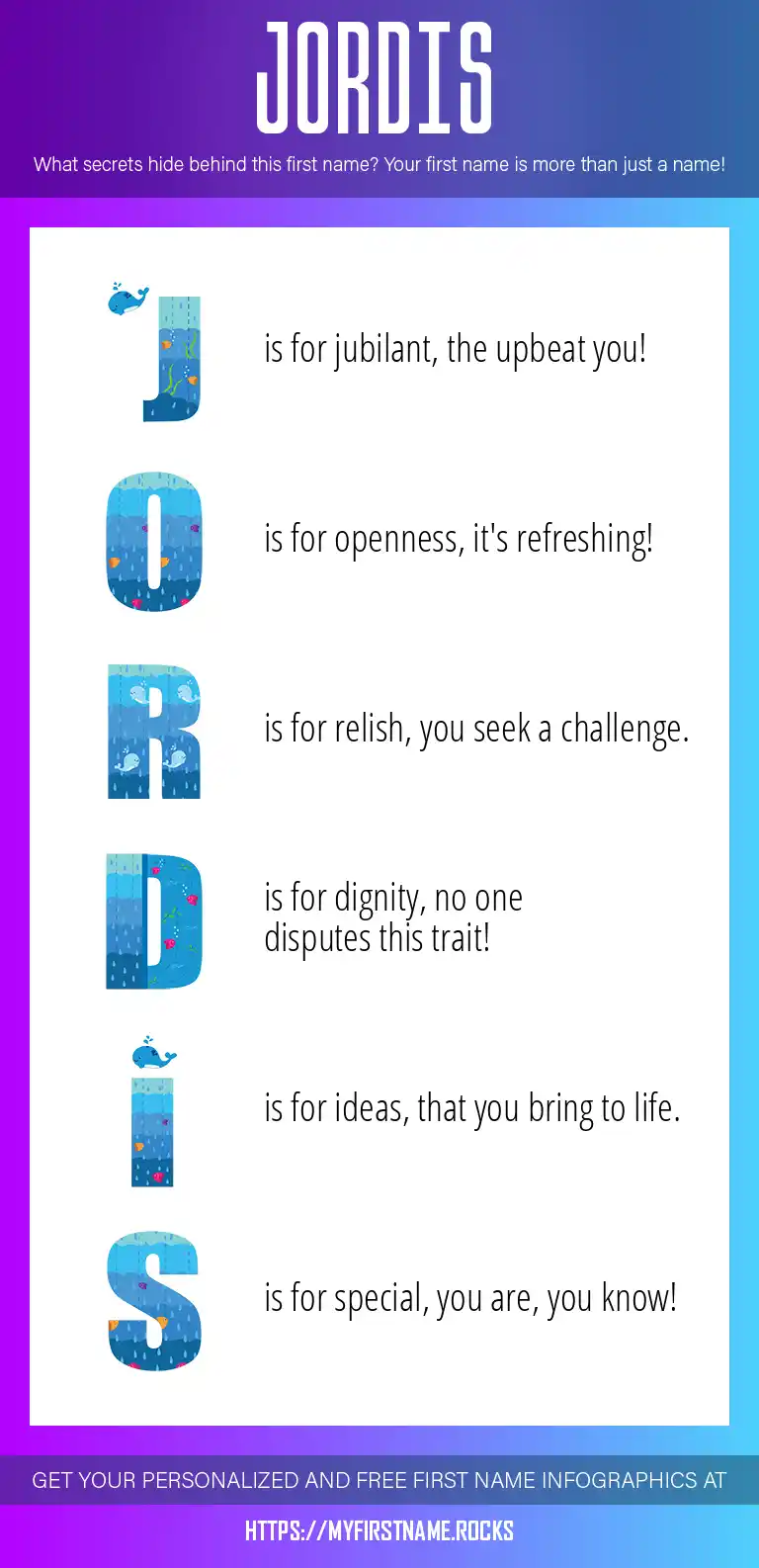 JORDIS

What secrets hide behind this first name? Your first name is more than just a name!

J is for jubilant, the upbeat you!

O is for openness, it's refreshing!

R is for relish, you seek a challenge.

D is for dignity, no one disputes this trait!

I is for ideas, that you bring to life.

S is for special, you are, you know!

GET YOUR PERSONALIZED AND FREE FIRST NAME INFOGRAPHICS AT

HTTPS://MYFIRSTNAME.ROCKS