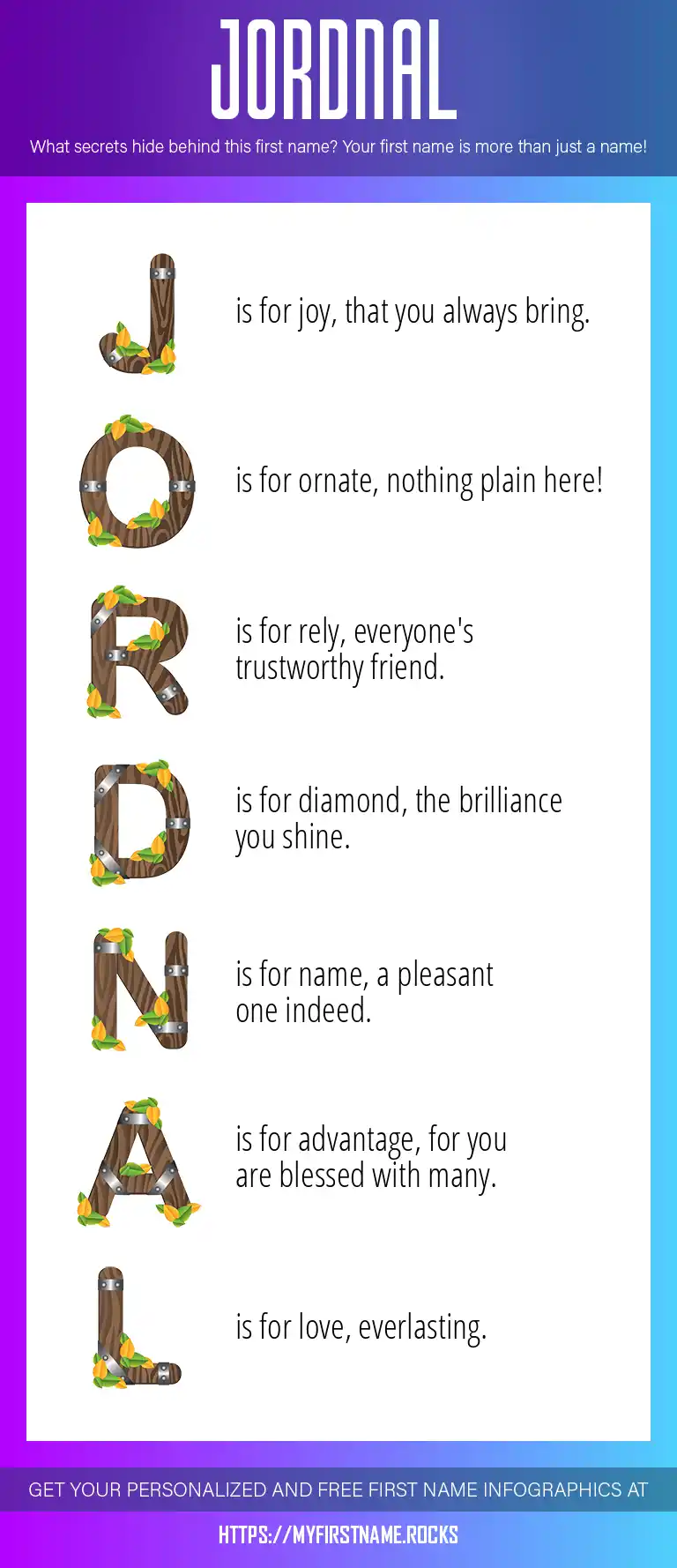 JORDNAL

What secrets hide behind this first name? Your first name is more than just a name!

J is for joy, that you always bring.

O is for ornate, nothing plain here!

R is for rely, everyone's trustworthy friend.

D is for diamond, the brilliance you shine.

N is for name, a pleasant one indeed.

A is for advantage, for you are blessed with many.

L is for love, everlasting.

GET YOUR PERSONALIZED AND FREE FIRST NAME INFOGRAPHICS AT

HTTPS://MYFIRSTNAME.ROCKS