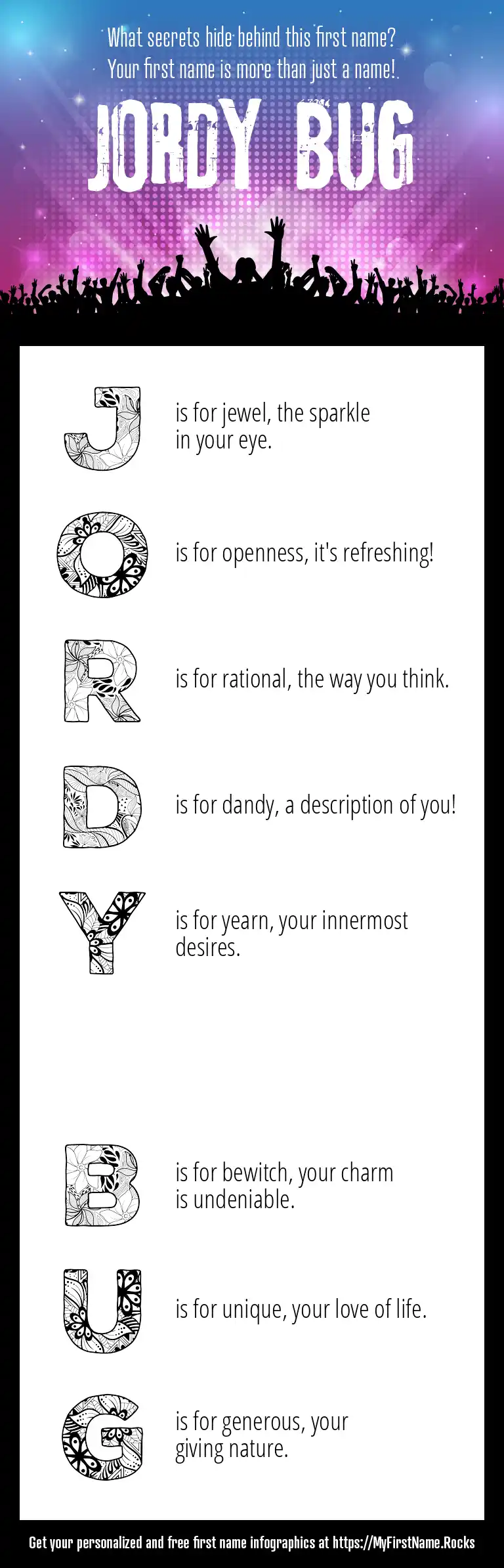 What secrets hide behind this first name?
Your first name is more than just a name!

JORDY BUG

J is for jewel, the sparkle in your eye.

O is for openness, it's refreshing!

R is for rational, the way you think.

D is for dandy, a description of you!

Y is for yearn, your innermost desires.

B is for bewitch, your charm is undeniable.

U is for unique, your love of life.

G is for generous, your giving nature.

Get your personalized and free first name infographics at https://MyFirstName.Rocks