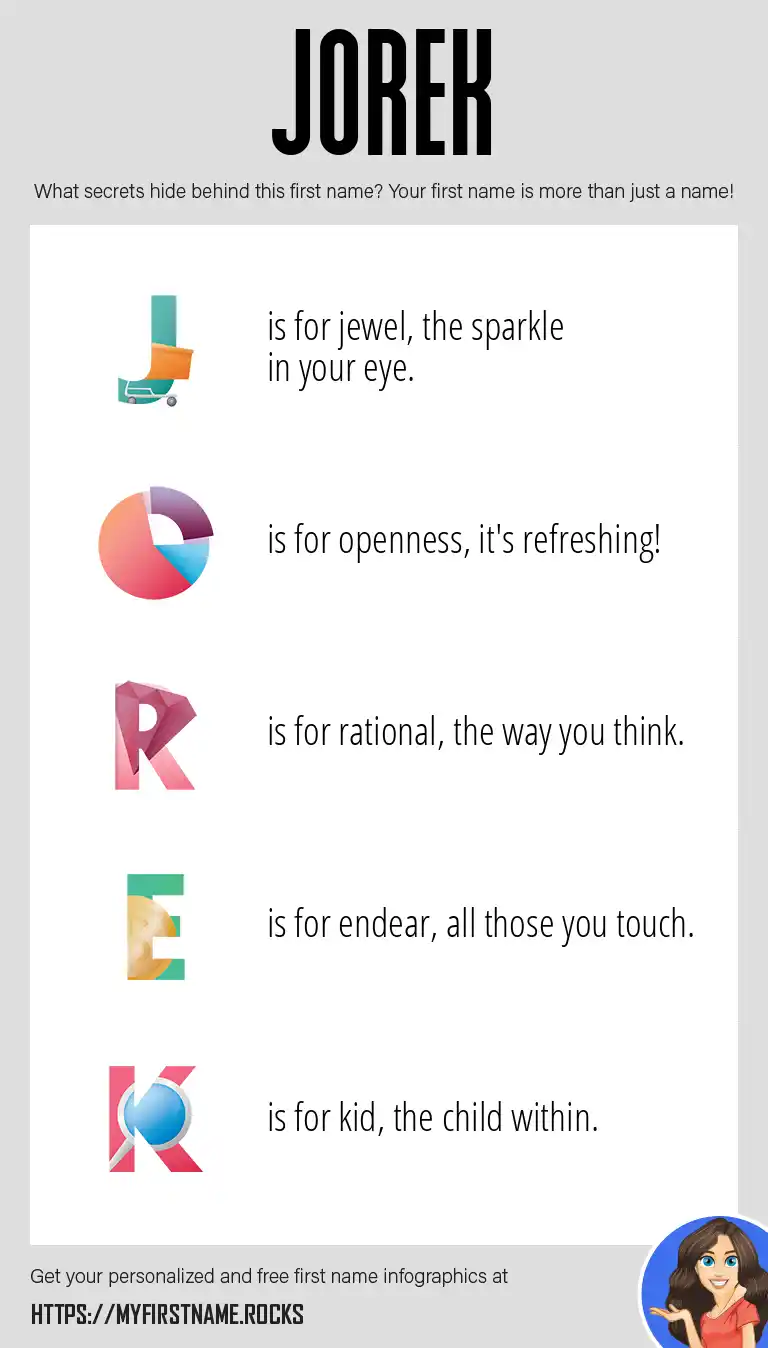 JOREK

What secrets hide behind this first name? Your first name is more than just a name!

J is for jewel, the sparkle in your eye.

O is for openness, it's refreshing!

R is for rational, the way you think.

E is for endear, all those you touch.

K is for kid, the child within.

Get your personalized and free first name infographics at

HTTPS://MYFIRSTNAME.ROCKS