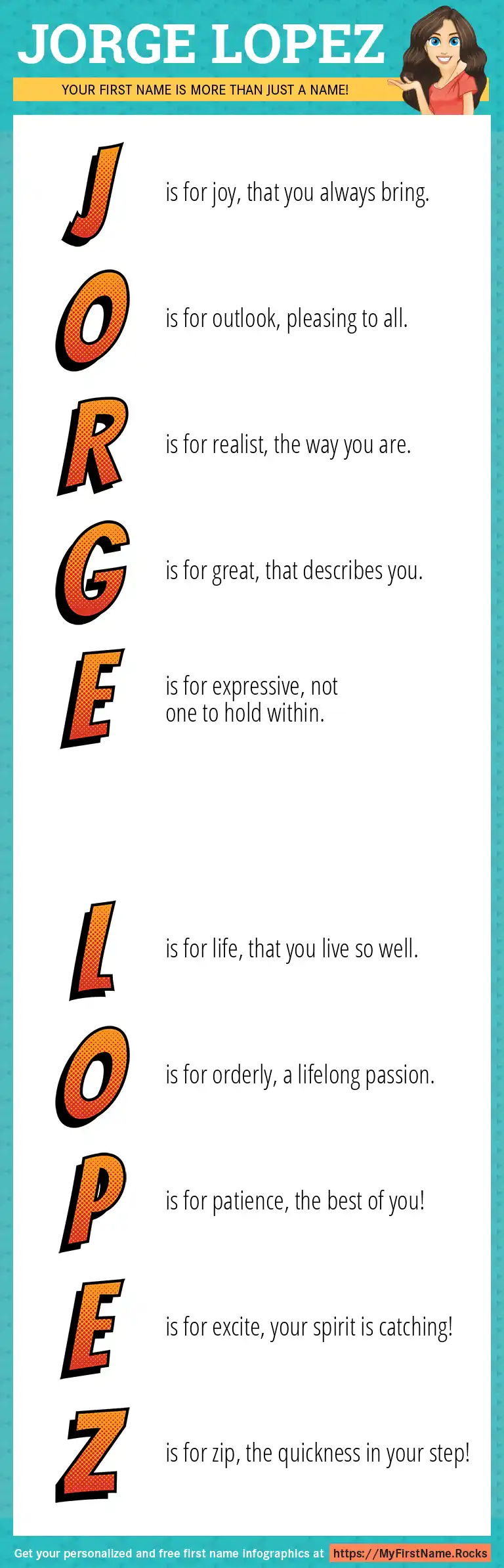 JORGE LOPEZ

YOUR FIRST NAME IS MORE THAN JUST A NAME!

J is for joy, that you always bring.

O is for outlook, pleasing to all.

R is for realist, the way you are.

G is for great, that describes you.

E is for expressive, not one to hold within.

L is for life, that you live so well.

O is for orderly, a lifelong passion.

P is for patience, the best of you!

E is for excite, your spirit is catching!

Z is for zip, the quickness in your step!

Get your personalized and free first name infographics at https://MyFirstName.Rocks