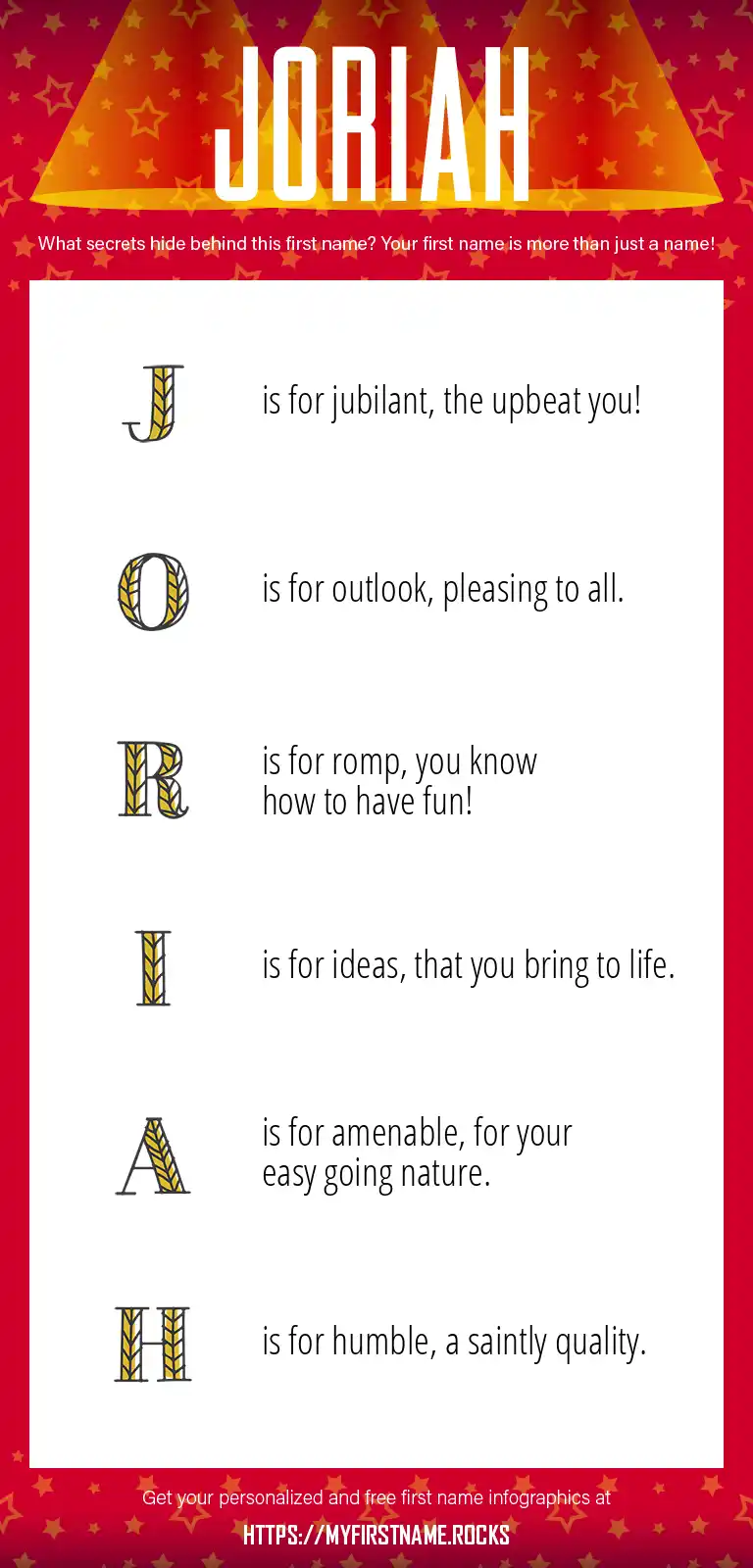 JORIAH

What secrets hide behind this first name? Your first name is more than just a name!

J is for jubilant, the upbeat you!

O is for outlook, pleasing to all.

R is for romp, you know how to have fun!

I is for ideas, that you bring to life.

A is for amenable, for your easy going nature.

H is for humble, a saintly quality.

Get your personalized and free first name infographics at

HTTPS://MYFIRSTNAME.ROCKS