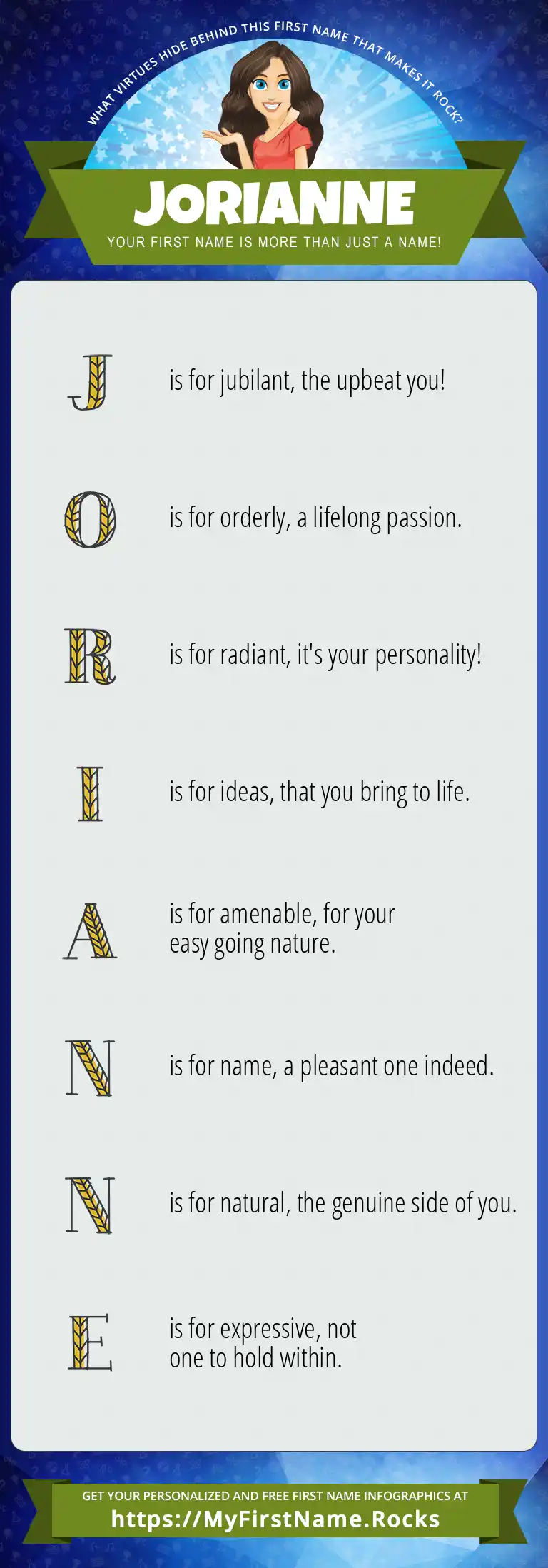 WHAT VIRTUES HIDE BEHIND THIS FIRST NAME THAT MAKES IT ROCK?

JORIANNE

YOUR FIRST NAME IS MORE THAN JUST A NAME!

J is for jubilant, the upbeat you!

O is for orderly, a lifelong passion.

R is for radiant, it's your personality!

I is for ideas, that you bring to life.

A is for amenable, for your easy going nature.

N is for name, a pleasant one indeed.

N is for natural, the genuine side of you.

E is for expressive, not one to hold within.

GET YOUR PERSONALIZED AND FREE FIRST NAME INFOGRAPHICS AT

https://MyFirstName.Rocks