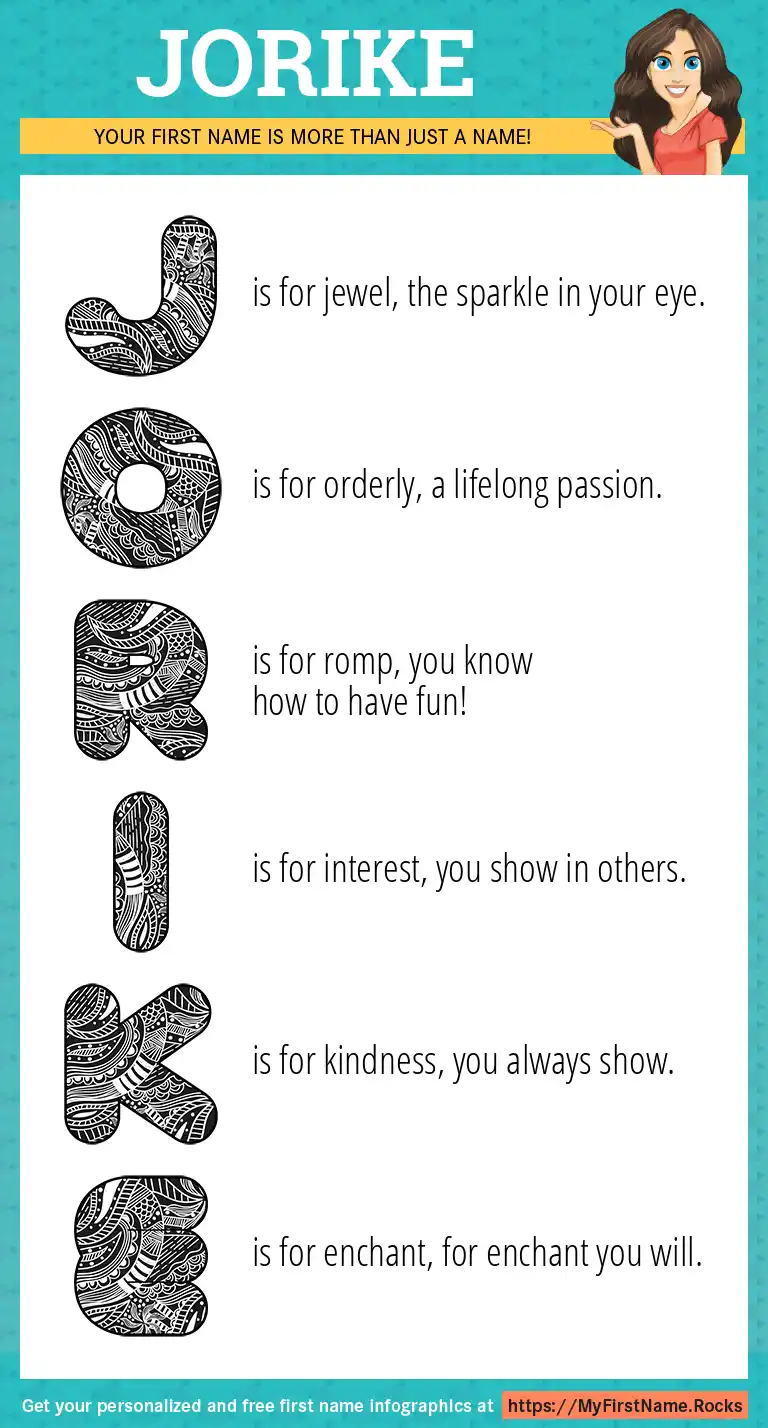 JORIKE

YOUR FIRST NAME IS MORE THAN JUST A NAME!

J is for jewel, the sparkle in your eye.

O is for orderly, a lifelong passion.

R is for romp, you know how to have fun!

I is for interest, you show in others.

K is for kindness, you always show.

E is for enchant, for enchant you will.

Get your personalized and free first name infographics at https://MyFirstName.Rocks