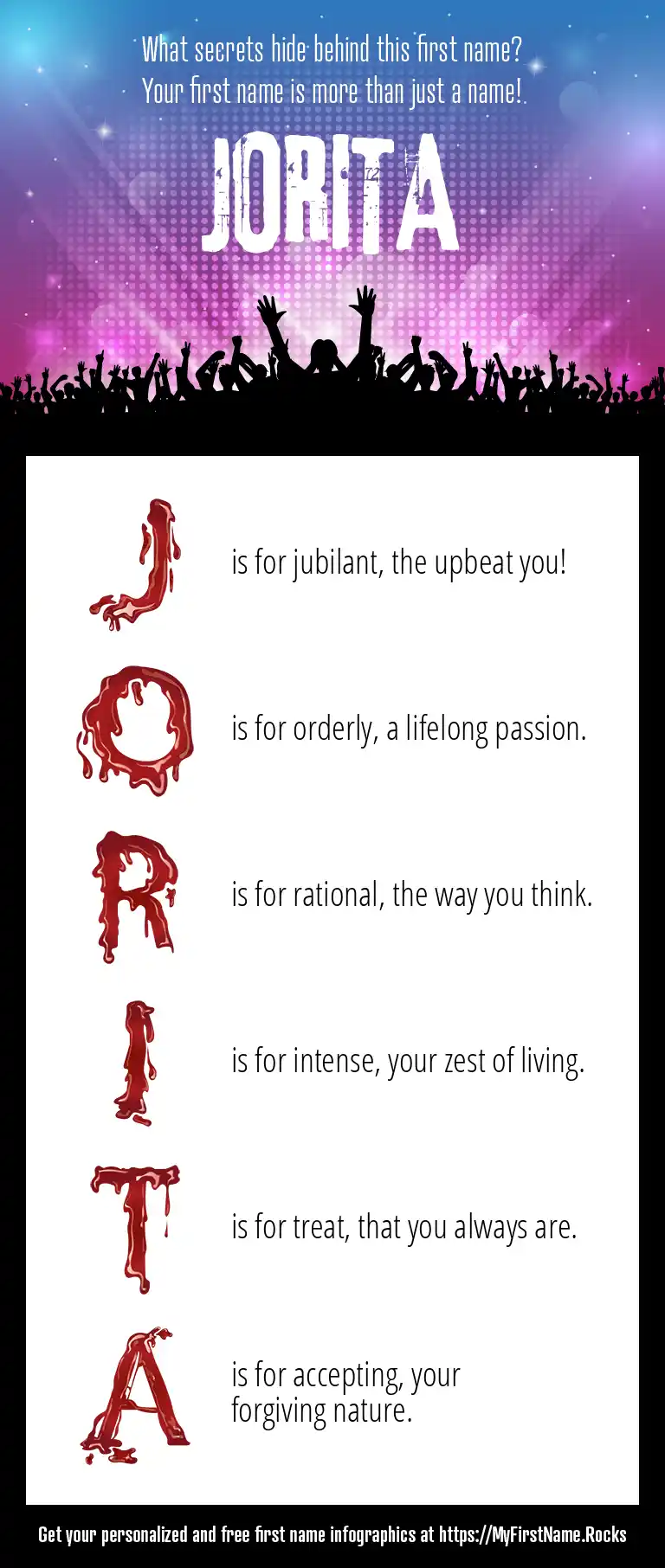 What secrets hide behind this first name?
Your first name is more than just a name!

JORITA

J is for jubilant, the upbeat you!

O is for orderly, a lifelong passion.

R is for rational, the way you think.

I is for intense, your zest of living.

T is for treat, that you always are.

A is for accepting, your forgiving nature.

Get your personalized and free first name infographics at https://MyFirstName.Rocks