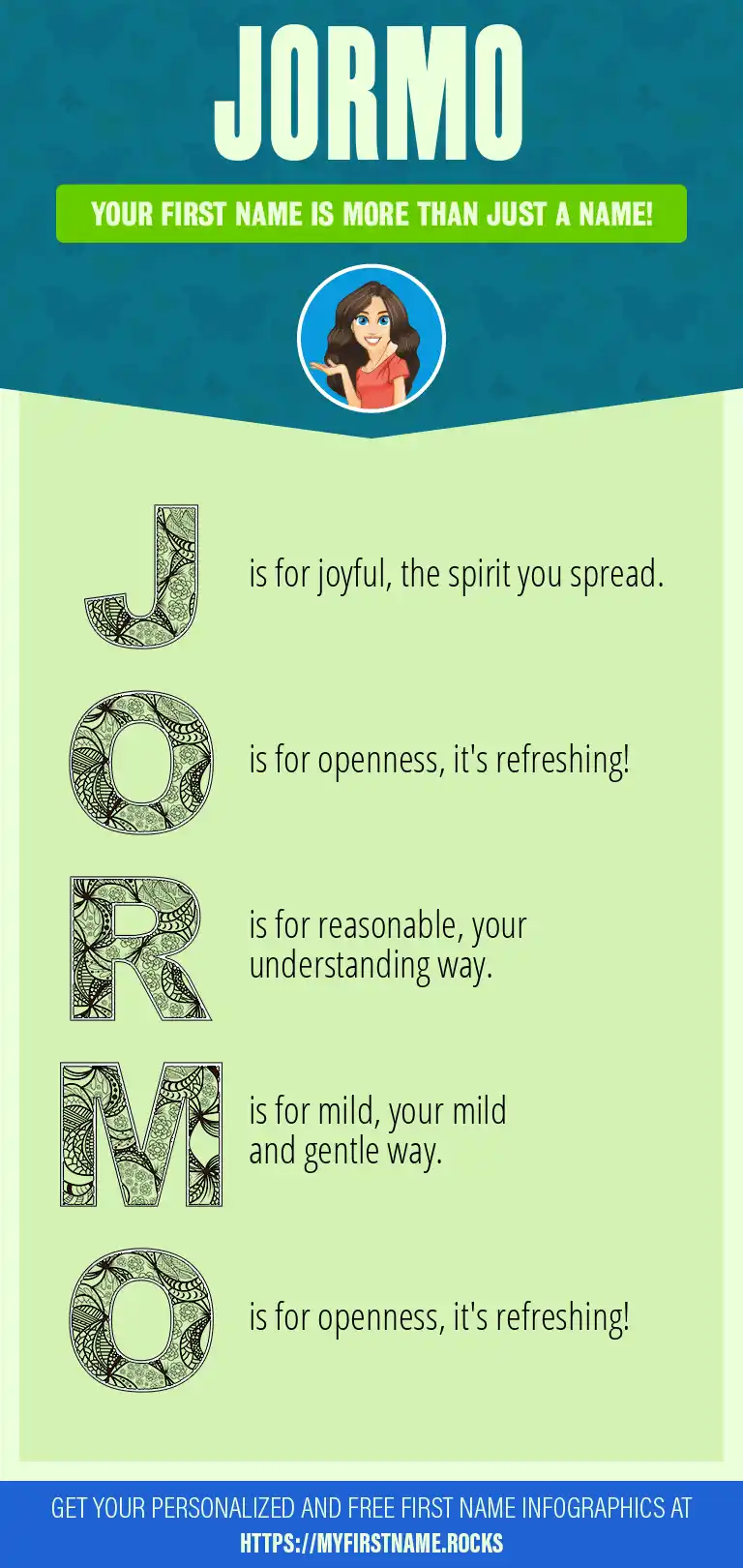 JORMO

YOUR FIRST NAME IS MORE THAN JUST A NAME!

J is for joyful, the spirit you spread.

O is for openness, it's refreshing!

R is for reasonable, your understanding way.

M is for mild, your mild and gentle way.

O is for openness, it's refreshing!

GET YOUR PERSONALIZED AND FREE FIRST NAME INFOGRAPHICS AT HTTPS://MYFIRSTNAME.ROCKS