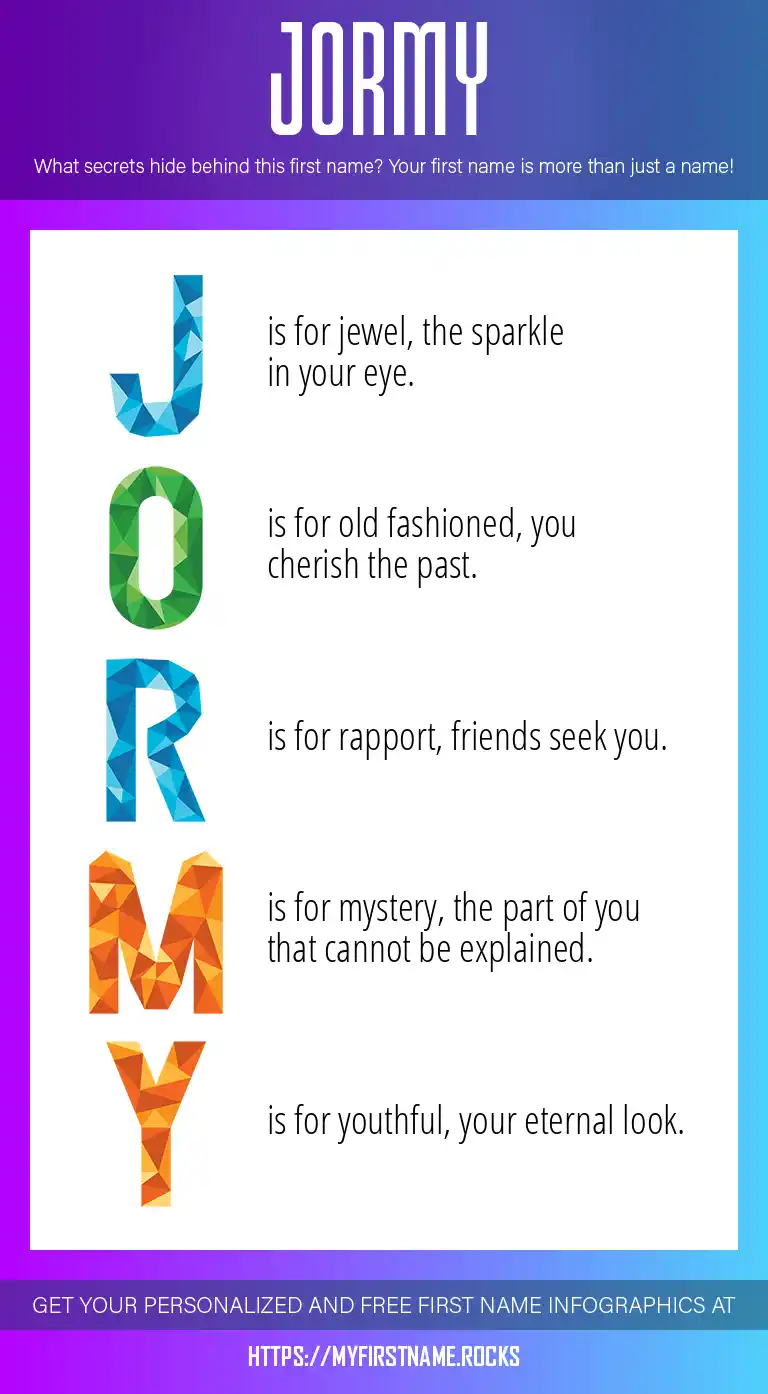 JORMY

What secrets hide behind this first name? Your first name is more than just a name!

J is for jewel, the sparkle in your eye.

O is for old fashioned, you cherish the past.

R is for rapport, friends seek you.

M is for mystery, the part of you that cannot be explained.

Y is for youthful, your eternal look.

GET YOUR PERSONALIZED AND FREE FIRST NAME INFOGRAPHICS AT

HTTPS://MYFIRSTNAME.ROCKS