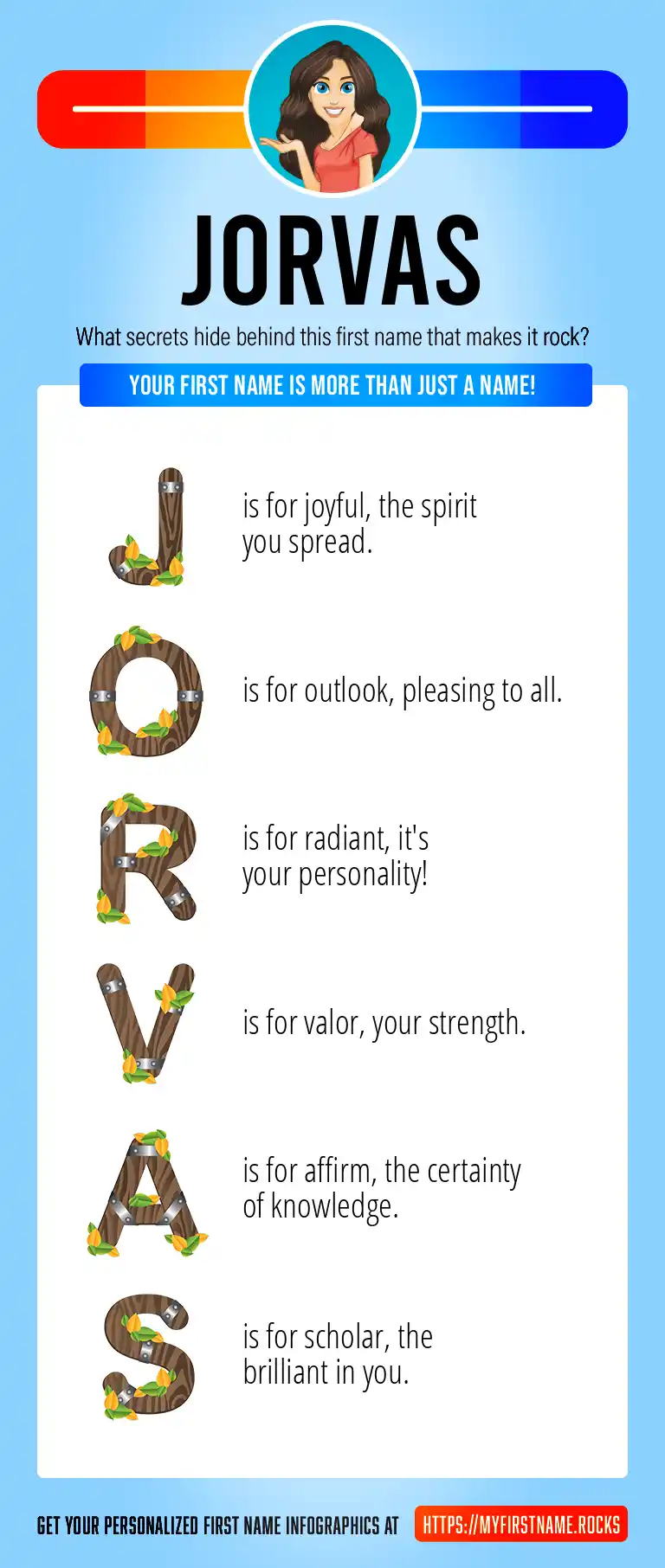 JORVAS

What secrets hide behind this first name that makes it rock?

YOUR FIRST NAME IS MORE THAN JUST A NAME!

J is for joyful, the spirit you spread.

O is for outlook, pleasing to all.

R is for radiant, it's your personality!

V is for valor, your strength.

A is for affirm, the certainty of knowledge.

S is for scholar, the brilliant in you.

GET YOUR PERSONALIZED FIRST NAME INFOGRAPHICS AT HTTPS://MYFIRSTNAME.ROCKS