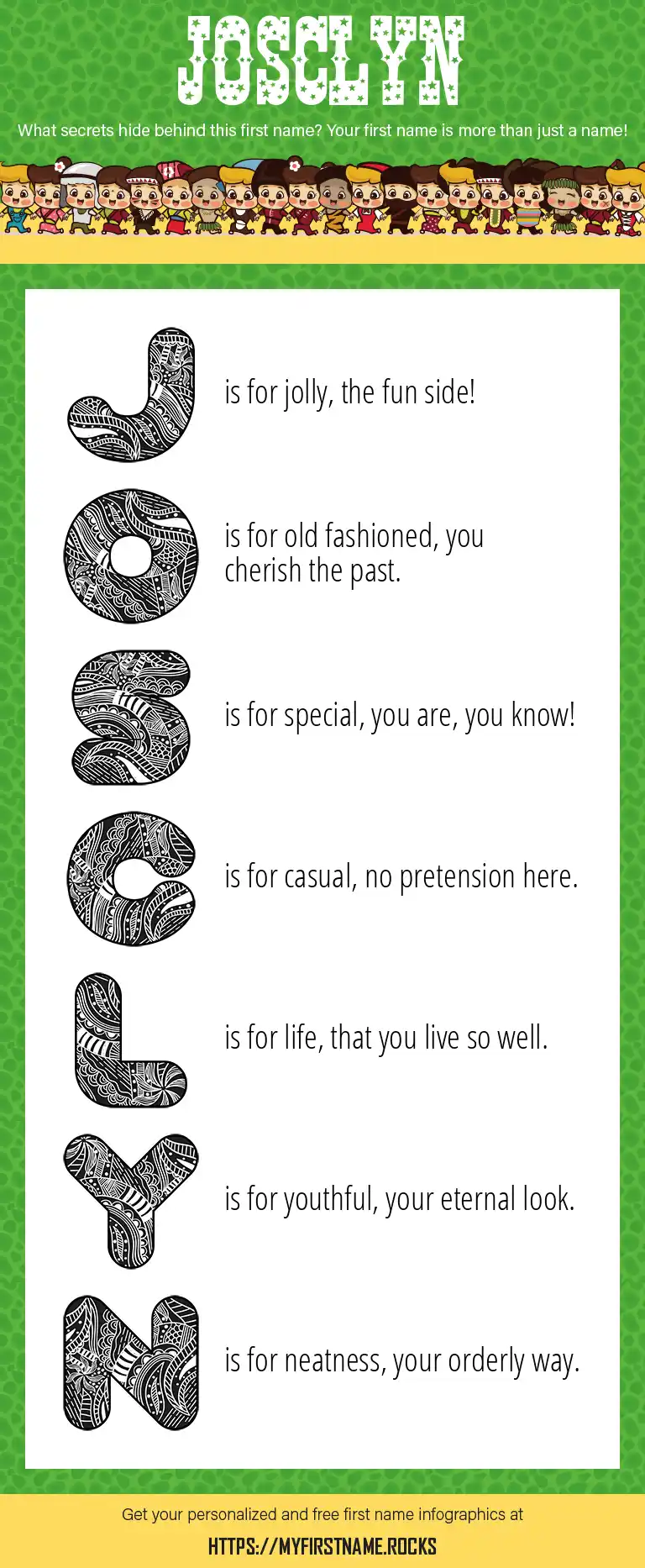 JOSCLYN

What secrets hide behind this first name? Your first name is more than just a name!

J is for jolly, the fun side!

O is for old fashioned, you cherish the past.

S is for special, you are, you know!

C is for casual, no pretension here.

L is for life, that you live so well.

Y is for youthful, your eternal look.

N is for neatness, your orderly way.

Get your personalized and free first name infographics at

HTTPS://MYFIRSTNAME.ROCKS