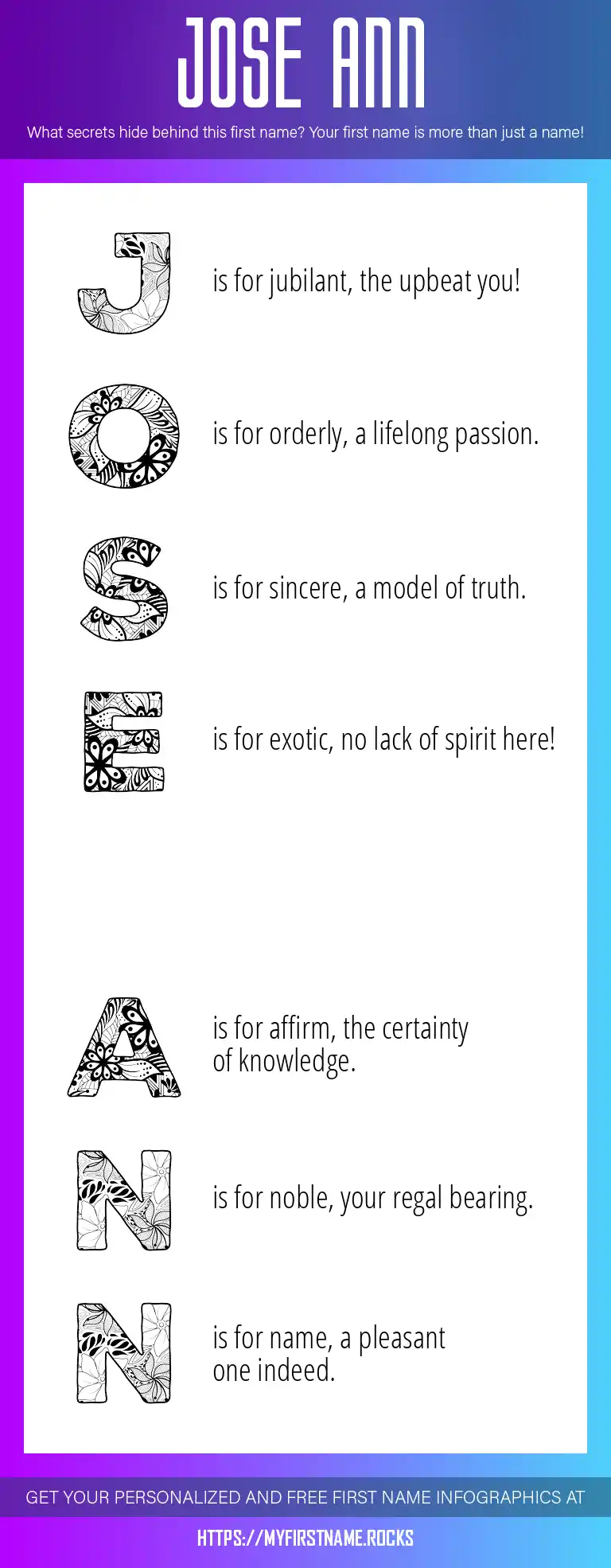 JOSE ANN

What secrets hide behind this first name? Your first name is more than just a name!

J is for jubilant, the upbeat you!

O is for orderly, a lifelong passion.

S is for sincere, a model of truth.

E is for exotic, no lack of spirit here!

A is for affirm, the certainty of knowledge.

N is for noble, your regal bearing.

N is for name, a pleasant one indeed.

GET YOUR PERSONALIZED AND FREE FIRST NAME INFOGRAPHICS AT

HTTPS://MYFIRSTNAME.ROCKS