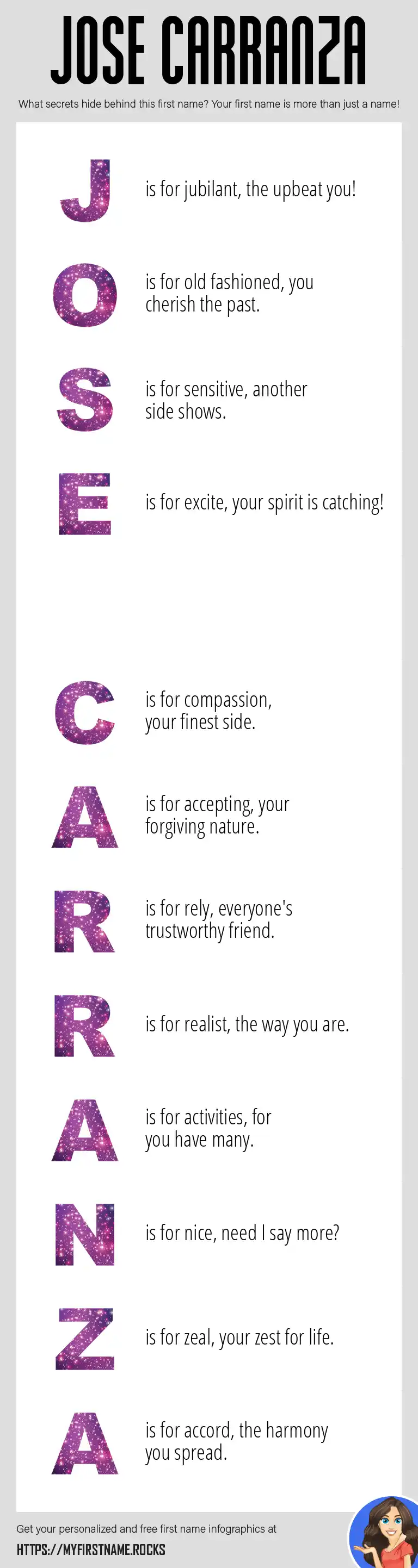 JOSE CARRANZA

What secrets hide behind this first name? Your first name is more than just a name!

J is for jubilant, the upbeat you!

O is for old fashioned, you cherish the past.

S is for sensitive, another side shows.

E is for excite, your spirit is catching!

C is for compassion, your finest side.

A is for accepting, your forgiving nature.

R is for rely, everyone's trustworthy friend.

R is for realist, the way you are.

A is for activities, for you have many.

N is for nice, need I say more?

Z is for zeal, your zest for life.

A is for accord, the harmony you spread.

Get your personalized and free first name infographics at

HTTPS://MYFIRSTNAME.ROCKS