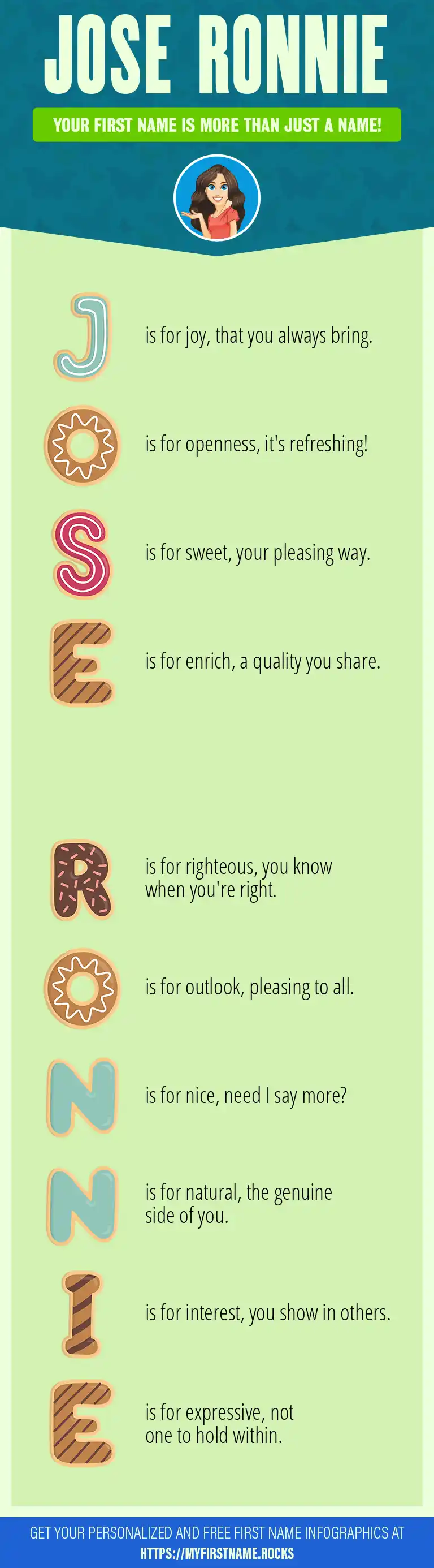 JOSE RONNIE

YOUR FIRST NAME IS MORE THAN JUST A NAME!

J is for joy, that you always bring.

O is for openness, it's refreshing!

S is for sweet, your pleasing way.

E is for enrich, a quality you share.

R is for righteous, you know when you're right.

O is for outlook, pleasing to all.

N is for nice, need I say more?

N is for natural, the genuine side of you.

I is for interest, you show in others.

E is for expressive, not one to hold within.

GET YOUR PERSONALIZED AND FREE FIRST NAME INFOGRAPHICS AT HTTPS://MYFIRSTNAME.ROCKS