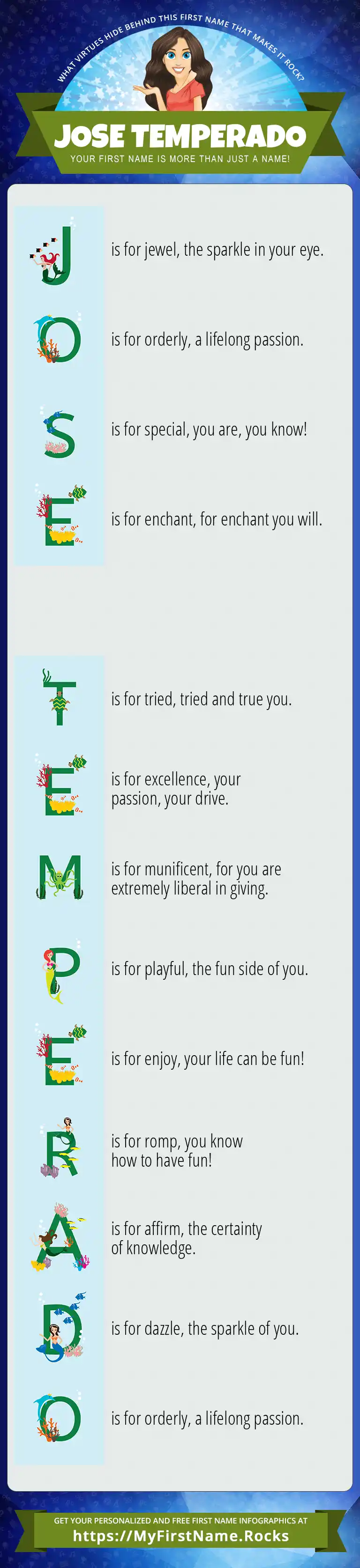 WHAT VIRTUES HIDE BEHIND THIS FIRST NAME THAT MAKES IT ROCK?

JOSE TEMPERADO

YOUR FIRST NAME IS MORE THAN JUST A NAME!

J is for jewel, the sparkle in your eye.

O is for orderly, a lifelong passion.

S is for special, you are, you know!

E is for enchant, for enchant you will.

T is for tried, tried and true you.

E is for excellence, your passion, your drive.

M is for munificent, for you are extremely liberal in giving.

P is for playful, the fun side of you.

E is for enjoy, your life can be fun!

R is for romp, you know how to have fun!

A is for affirm, the certainty of knowledge.

D is for dazzle, the sparkle of you.

O is for orderly, a lifelong passion.

GET YOUR PERSONALIZED AND FREE FIRST NAME INFOGRAPHICS AT

https://MyFirstName.Rocks