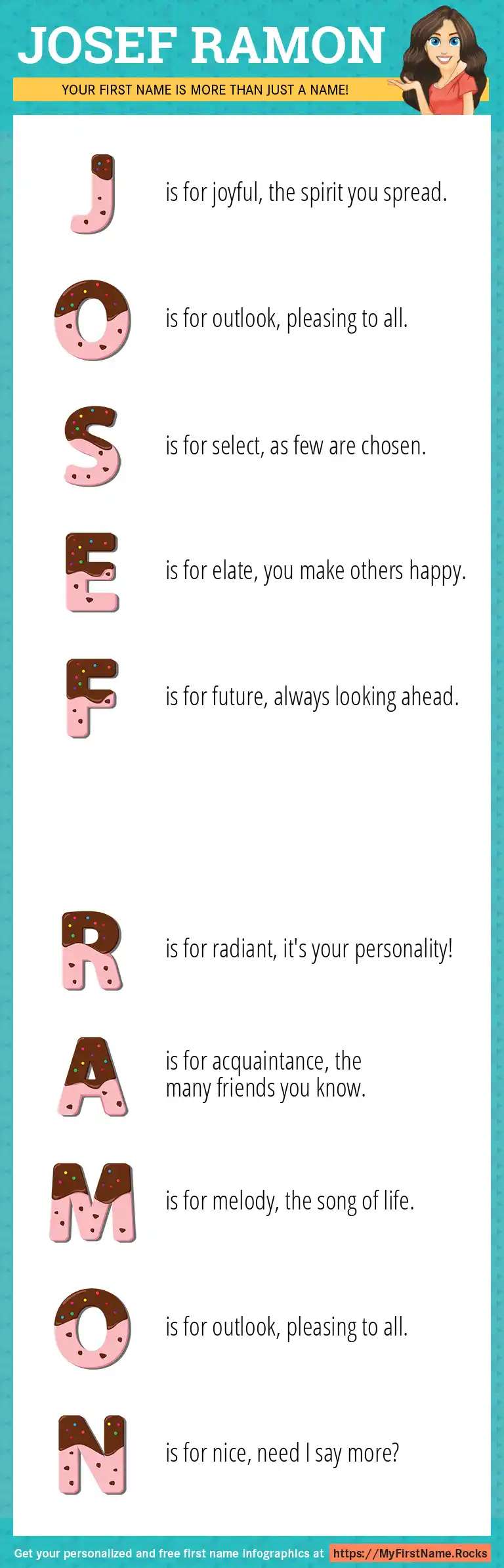 JOSEF RAMON

YOUR FIRST NAME IS MORE THAN JUST A NAME!

J is for joyful, the spirit you spread.

O is for outlook, pleasing to all.

S is for select, as few are chosen.

E is for elate, you make others happy.

F is for future, always looking ahead.

R is for radiant, it's your personality!

A is for acquaintance, the many friends you know.

M is for melody, the song of life.

O is for outlook, pleasing to all.

N is for nice, need I say more?

Get your personalized and free first name infographics at https://MyFirstName.Rocks