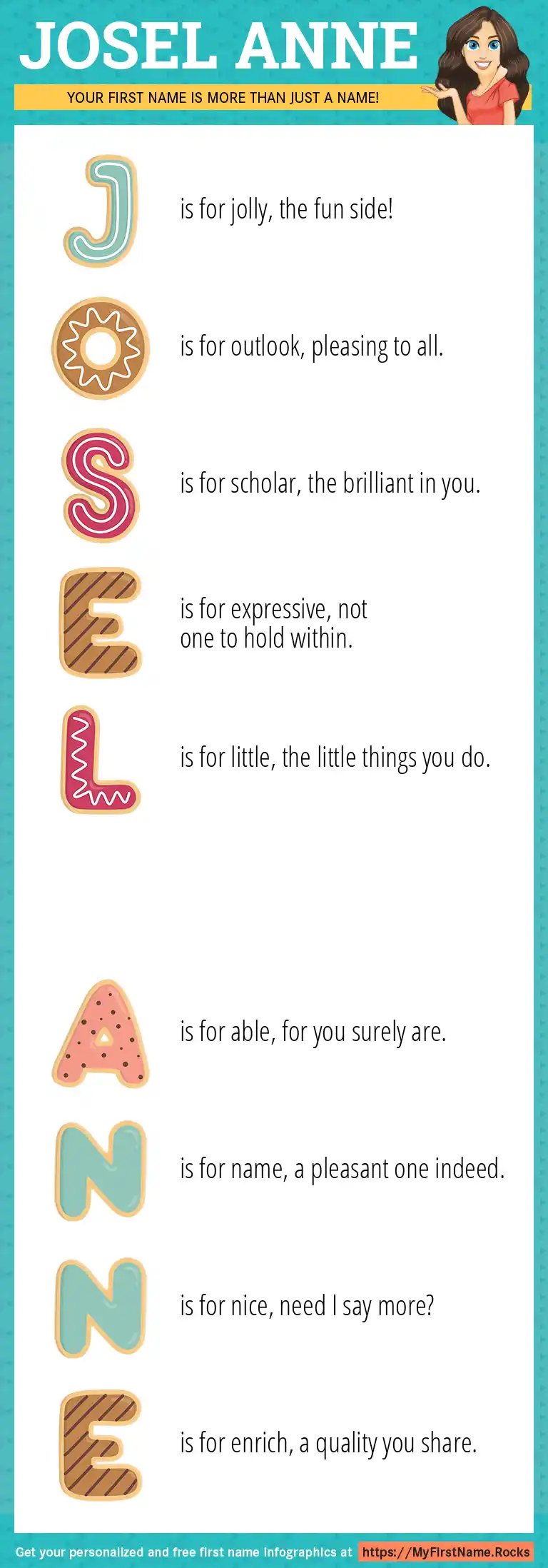 JOSEL ANNE

YOUR FIRST NAME IS MORE THAN JUST A NAME!

J is for jolly, the fun side!

O is for outlook, pleasing to all.

S is for scholar, the brilliant in you.

E is for expressive, not one to hold within.

L is for little, the little things you do.

A is for able, for you surely are.

N is for name, a pleasant one indeed.

N is for nice, need I say more?

E is for enrich, a quality you share.

Get your personalized and free first name infographics at https://MyFirstName.Rocks