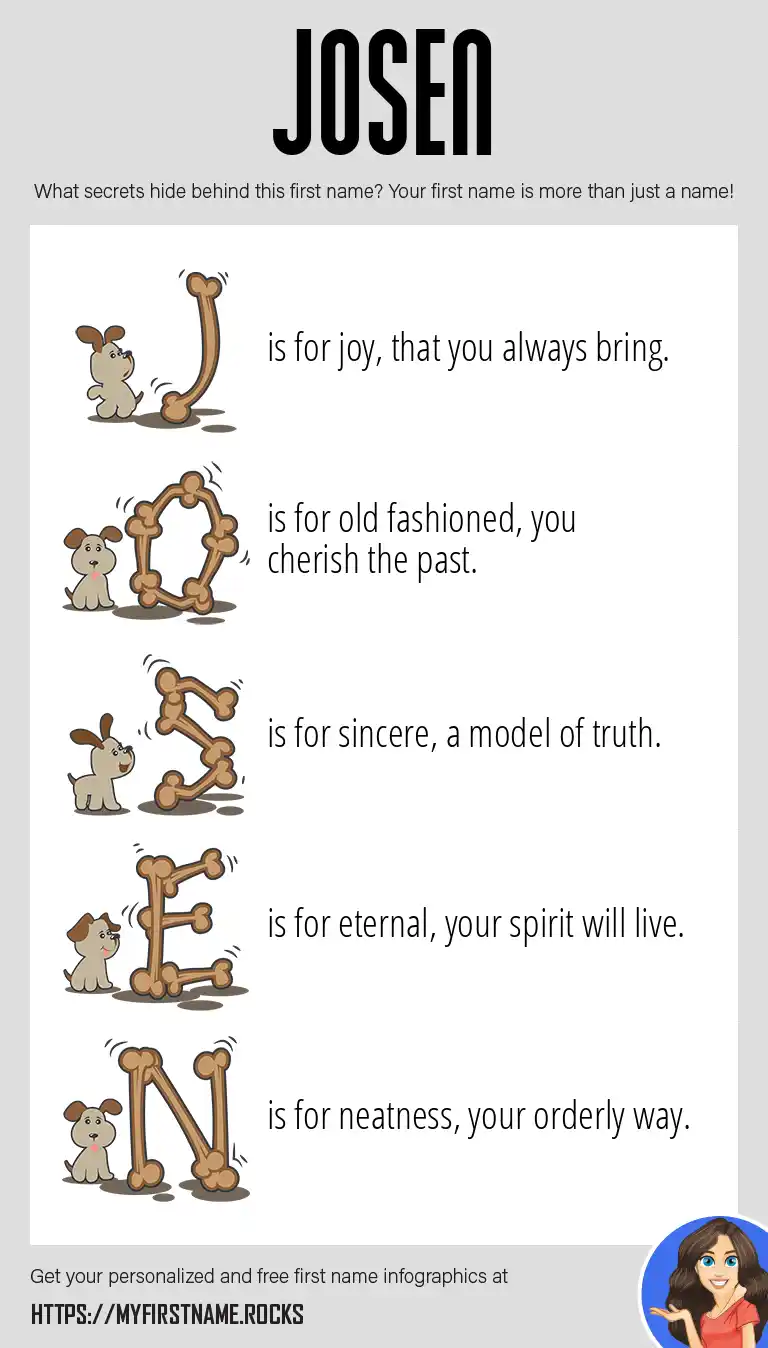 JOSEN

What secrets hide behind this first name? Your first name is more than just a name!

J is for joy, that you always bring.

O is for old fashioned, you cherish the past.

S is for sincere, a model of truth.

E is for eternal, your spirit will live.

N is for neatness, your orderly way.

Get your personalized and free first name infographics at

HTTPS://MYFIRSTNAME.ROCKS