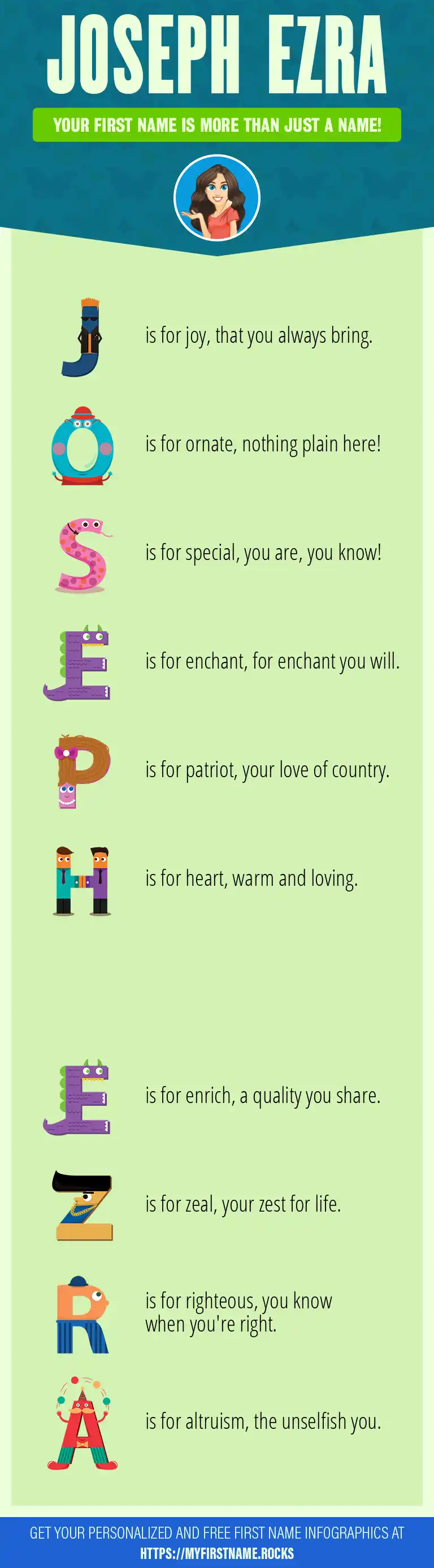 JOSEPH EZRA

YOUR FIRST NAME IS MORE THAN JUST A NAME!

J is for joy, that you always bring.

O is for ornate, nothing plain here!

S is for special, you are, you know!

E is for enchant, for enchant you will.

P is for patriot, your love of country.

H is for heart, warm and loving.

E is for enrich, a quality you share.

Z is for zeal, your zest for life.

R is for righteous, you know when you're right.

A is for altruism, the unselfish you.

GET YOUR PERSONALIZED AND FREE FIRST NAME INFOGRAPHICS AT HTTPS://MYFIRSTNAME.ROCKS